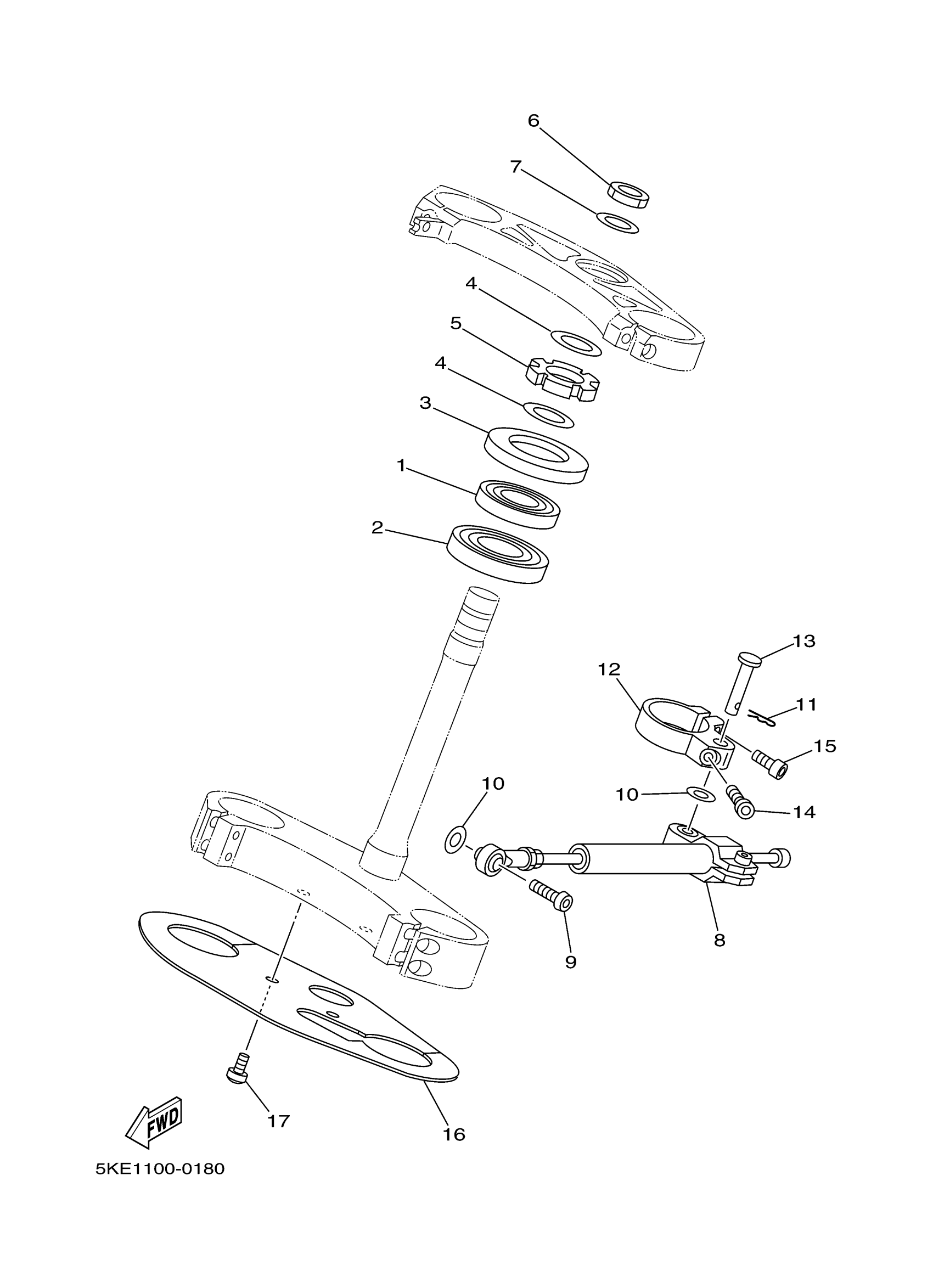 6
7
4
5
4
3
1
2
13
12
11
15
10
10
14
8
9
17
16
FWD
5KE1100-0180