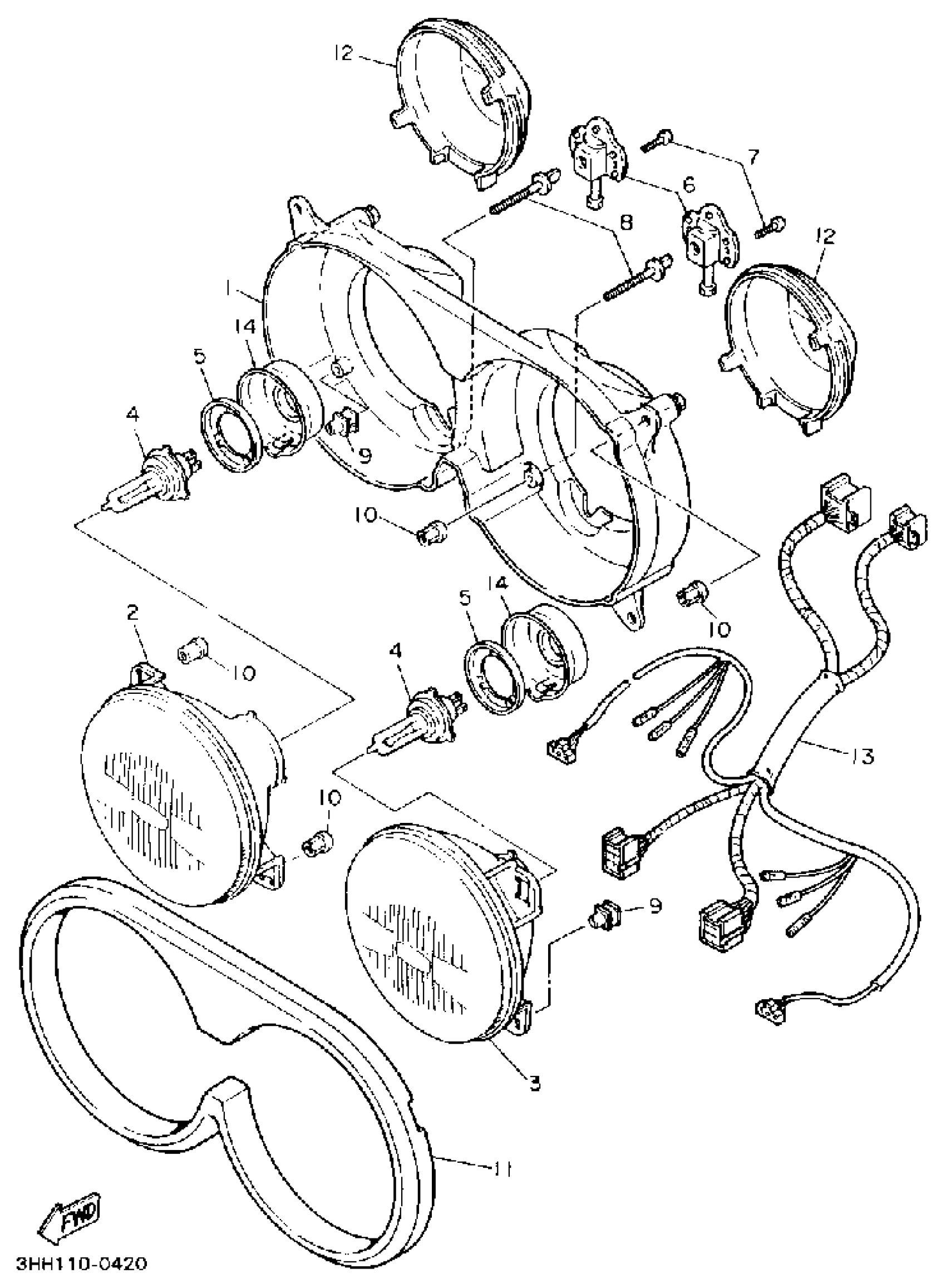 12
7
6
8
12
1
14
5
4
9
10
14
5
10
2
10
4
13
10
9
3
11
FWD
3HH110-0420