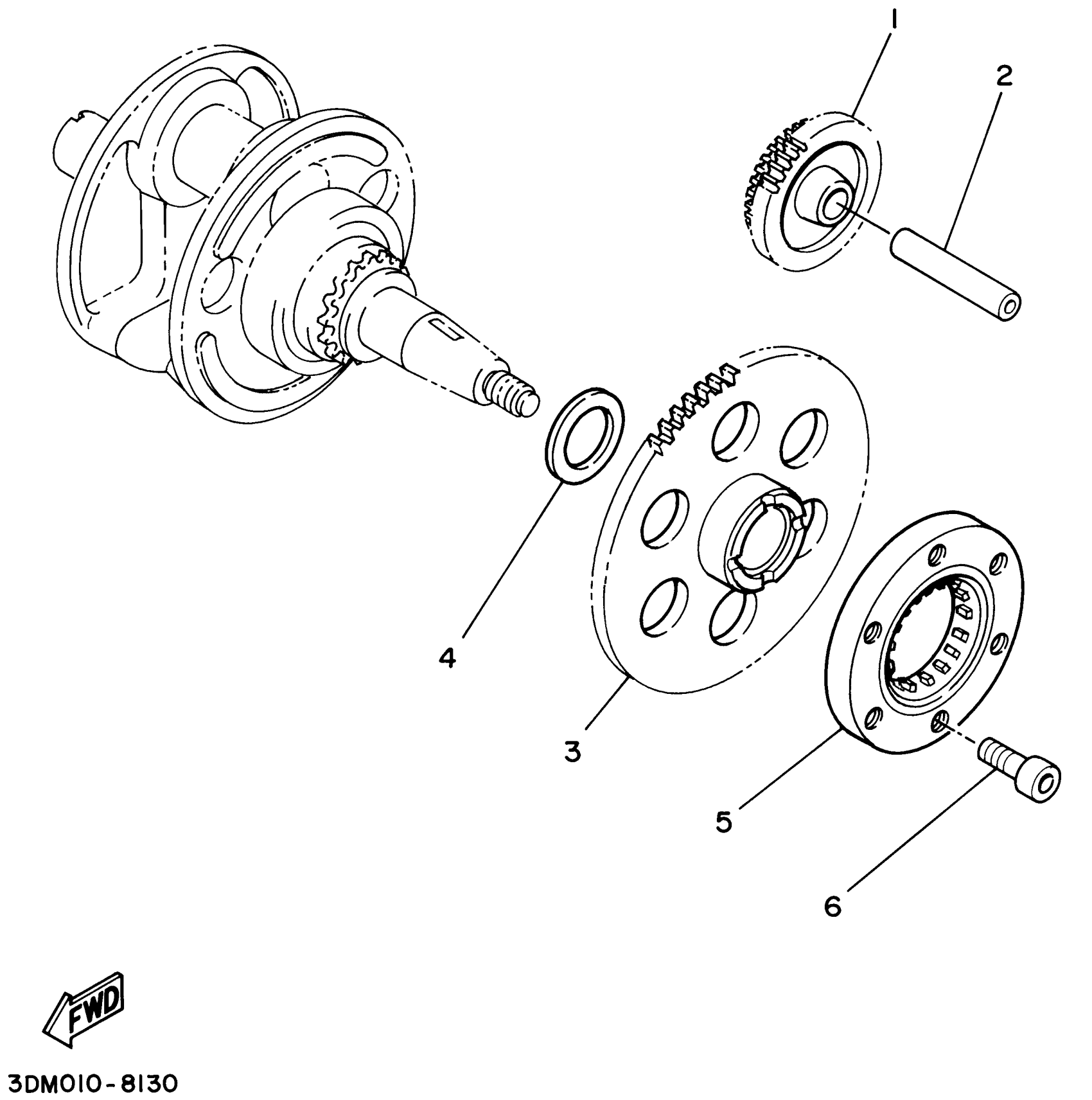 1
2
4
3
5
6
FWD
3DM010-8130