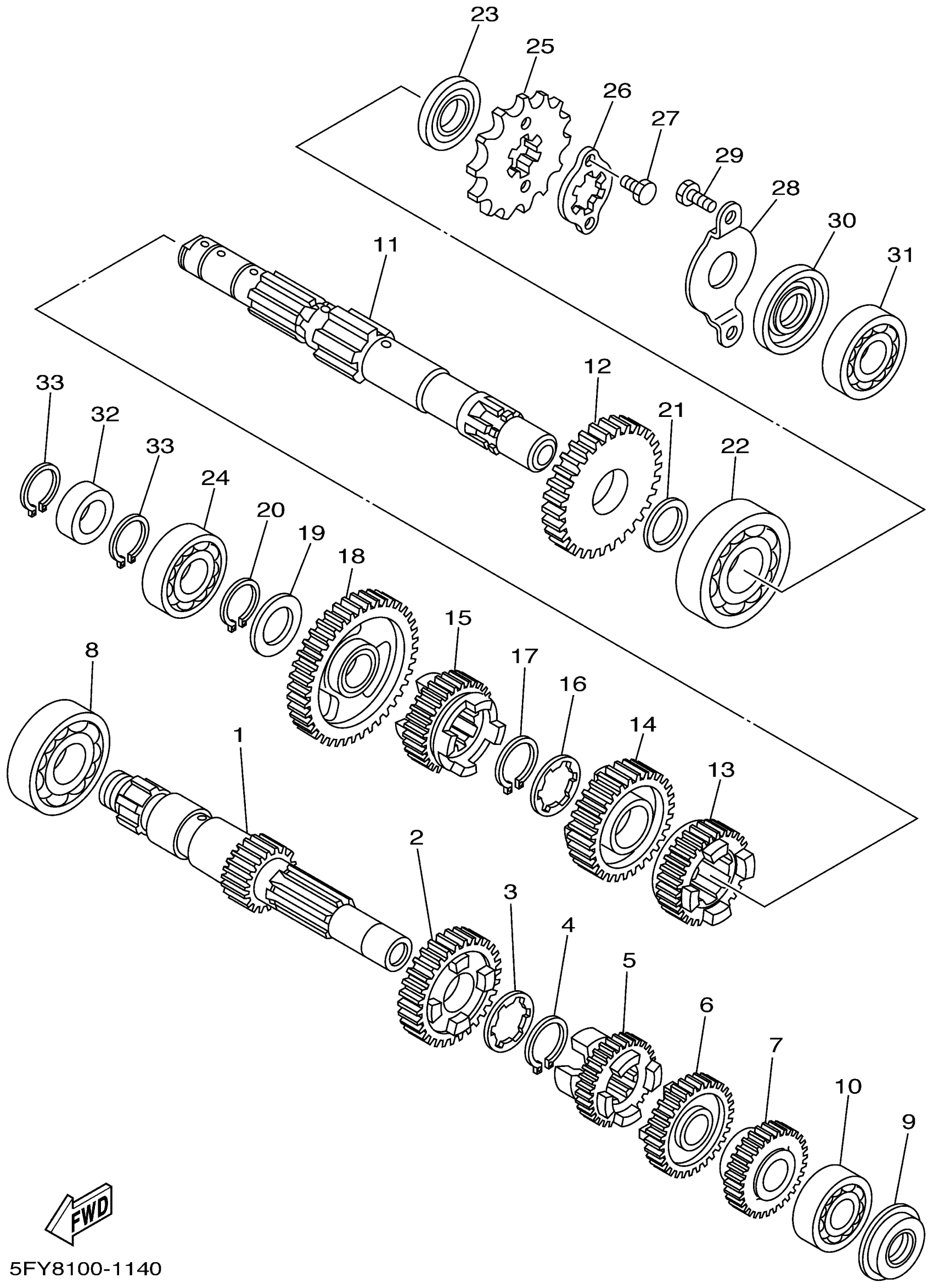 23
25
26
27
29
28
30
31
11
12
21
22
33
32
33
24
20
19
18
15
17
16
14
13
8
1
2
3
4
5
6
7
10
9
FWD
5FY8100-1140