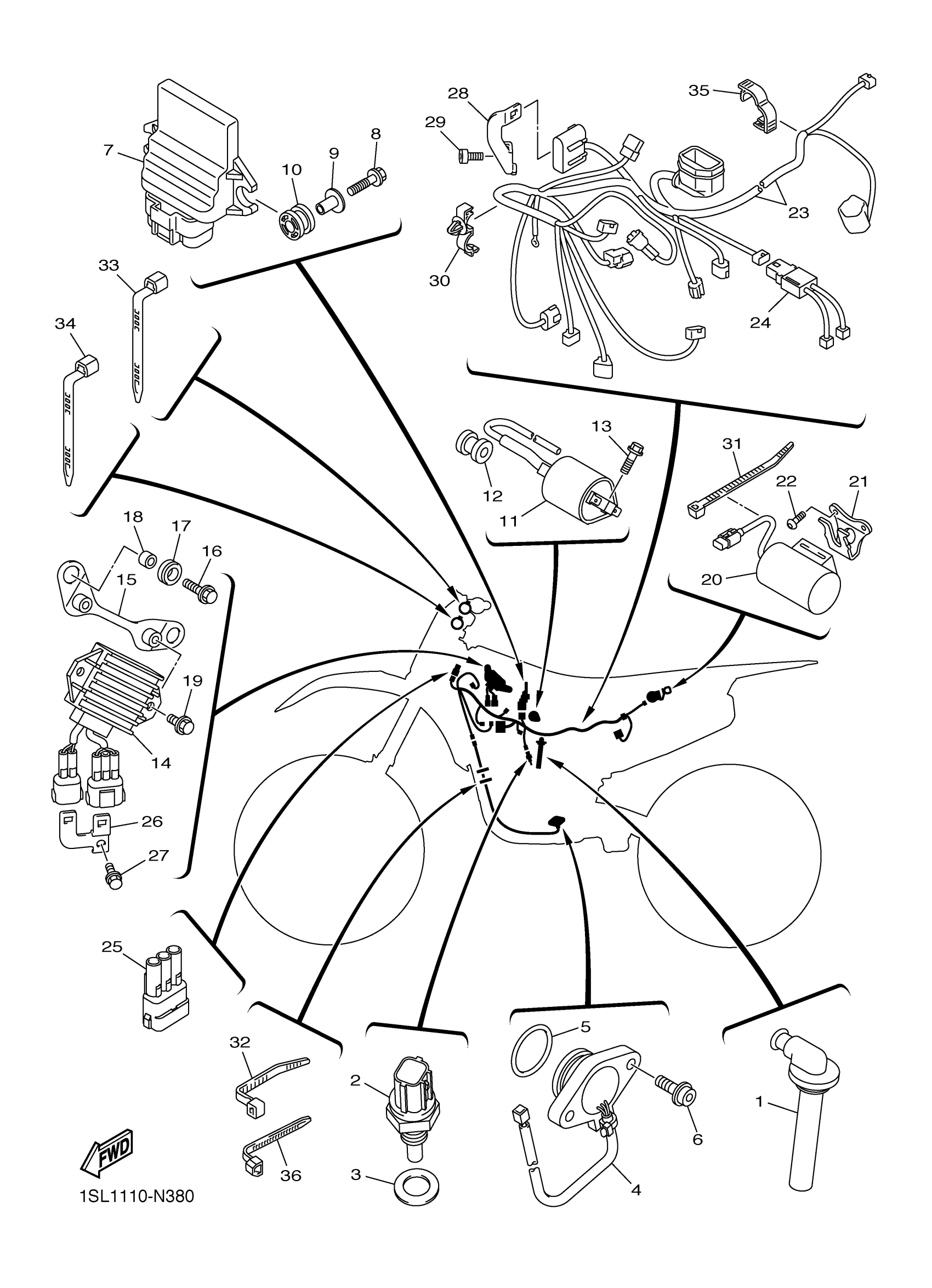 7
10
9
8
28
29
35
23
30
24
33
34
13
12
11
31
22
21
20
18
17
16
15
19
14
26
27
25
32
36
2
3
5
6
4
1
FWD
1SL1110-N380