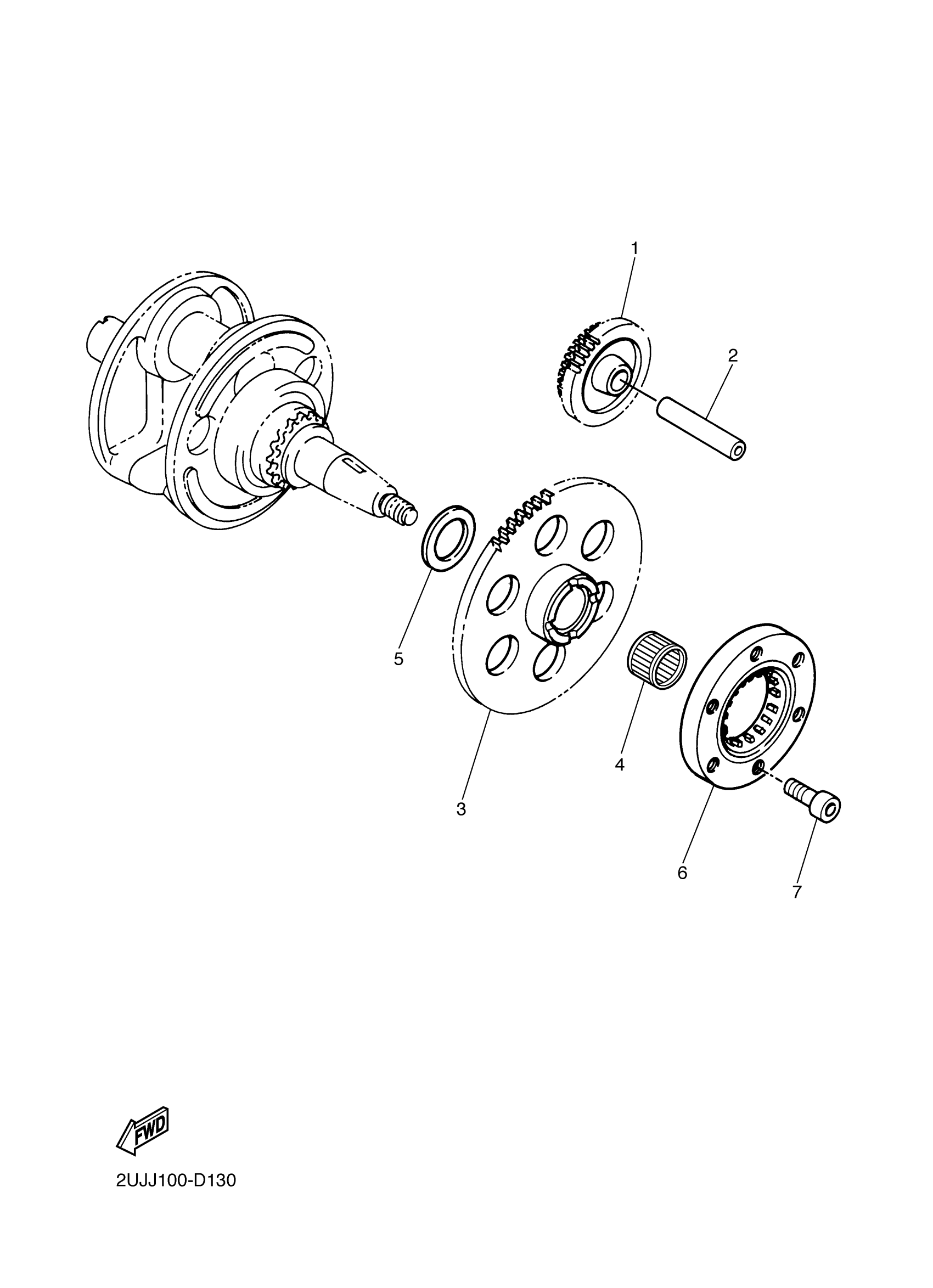 1
2
5
3
4
6
7
FWD
2UJJ100-D130