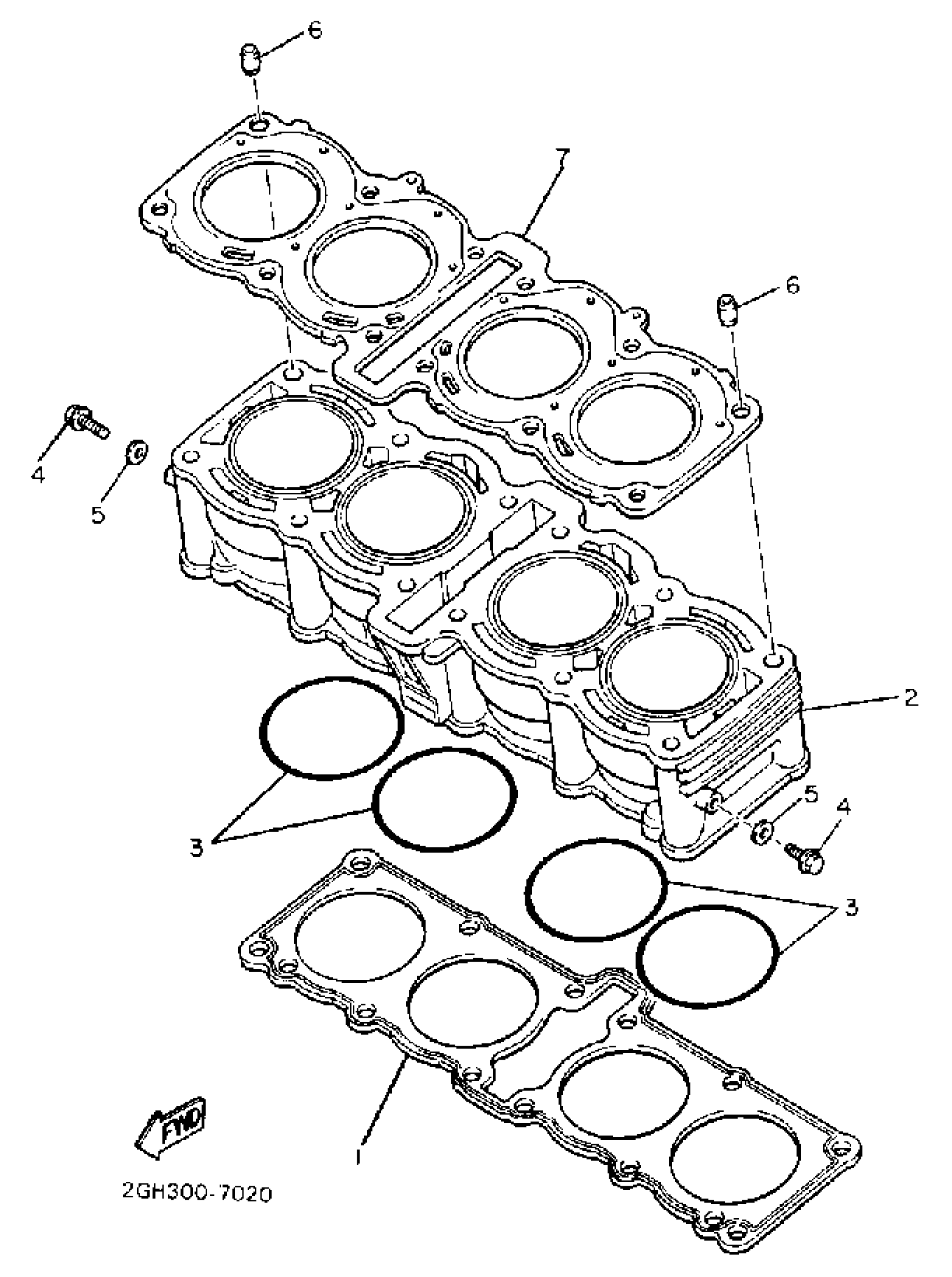 6
7
6
4
5
2
5
4
3
3
1
FWD
2GH300-7020