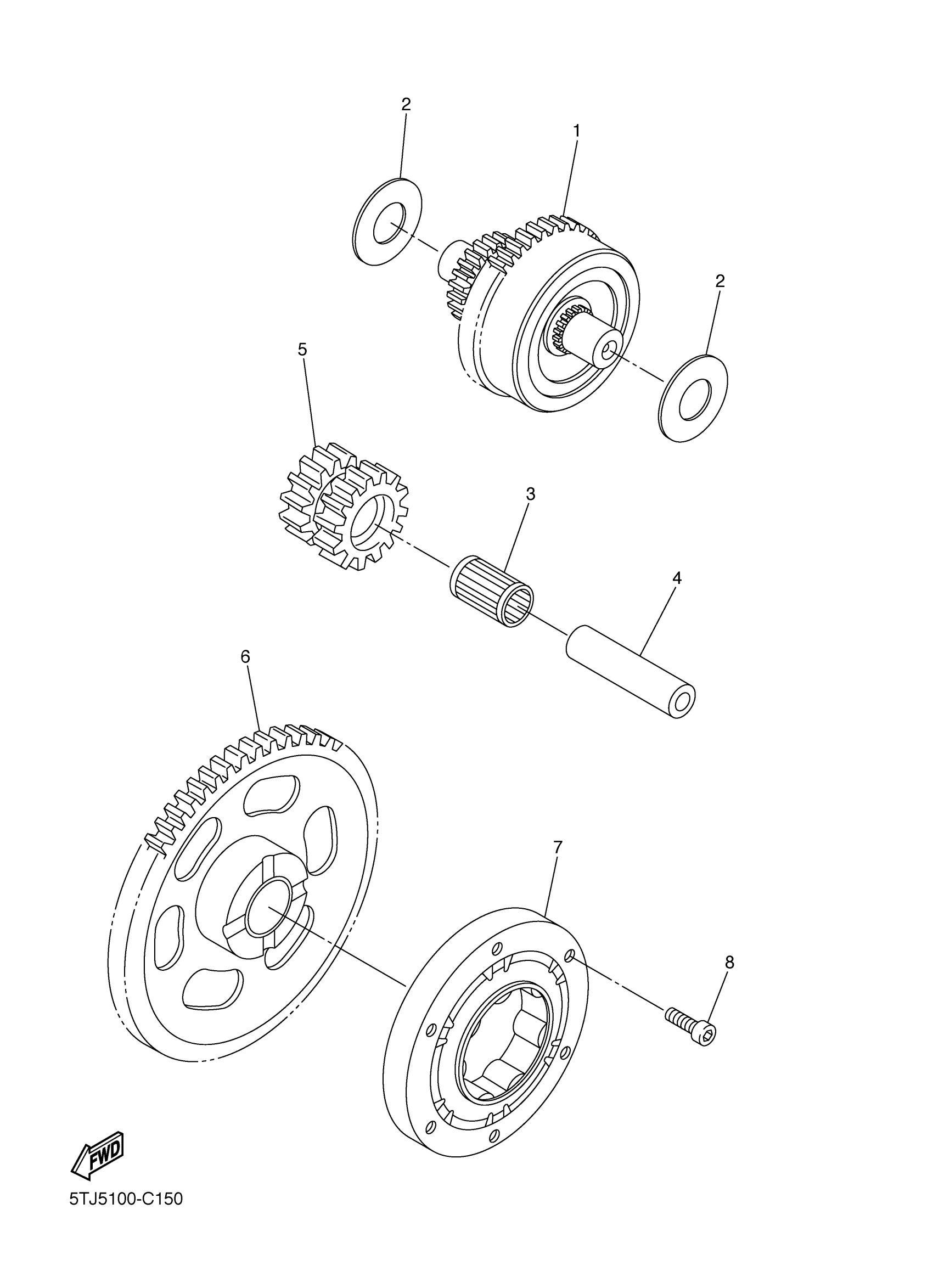 2
1
2
5
3
4
6
7
8
FWD
5TJ5100-C150