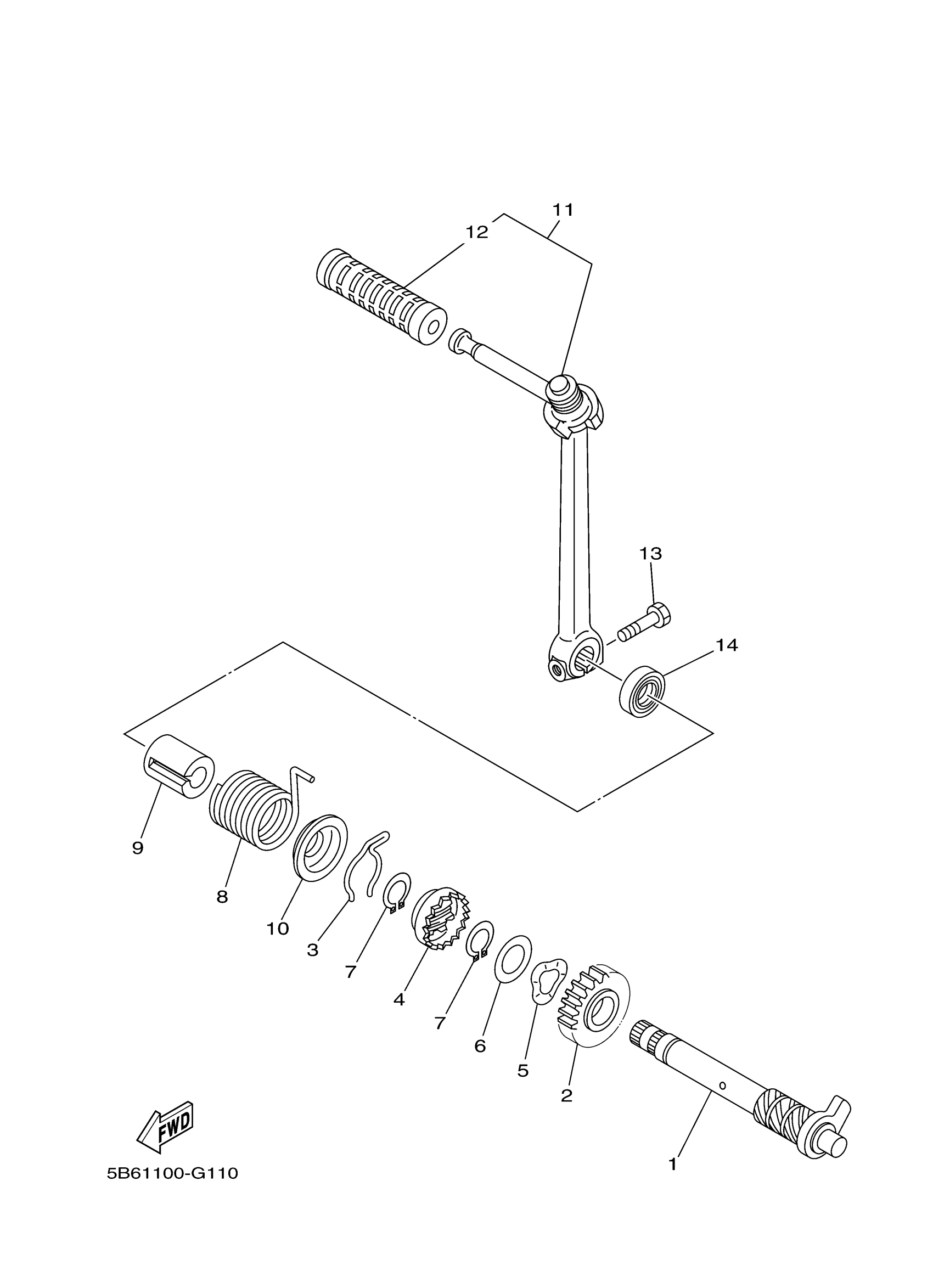 11
12
13
14
9
8
10
3
7
4
7
6
5
2
1
FWD
5B61100-G110