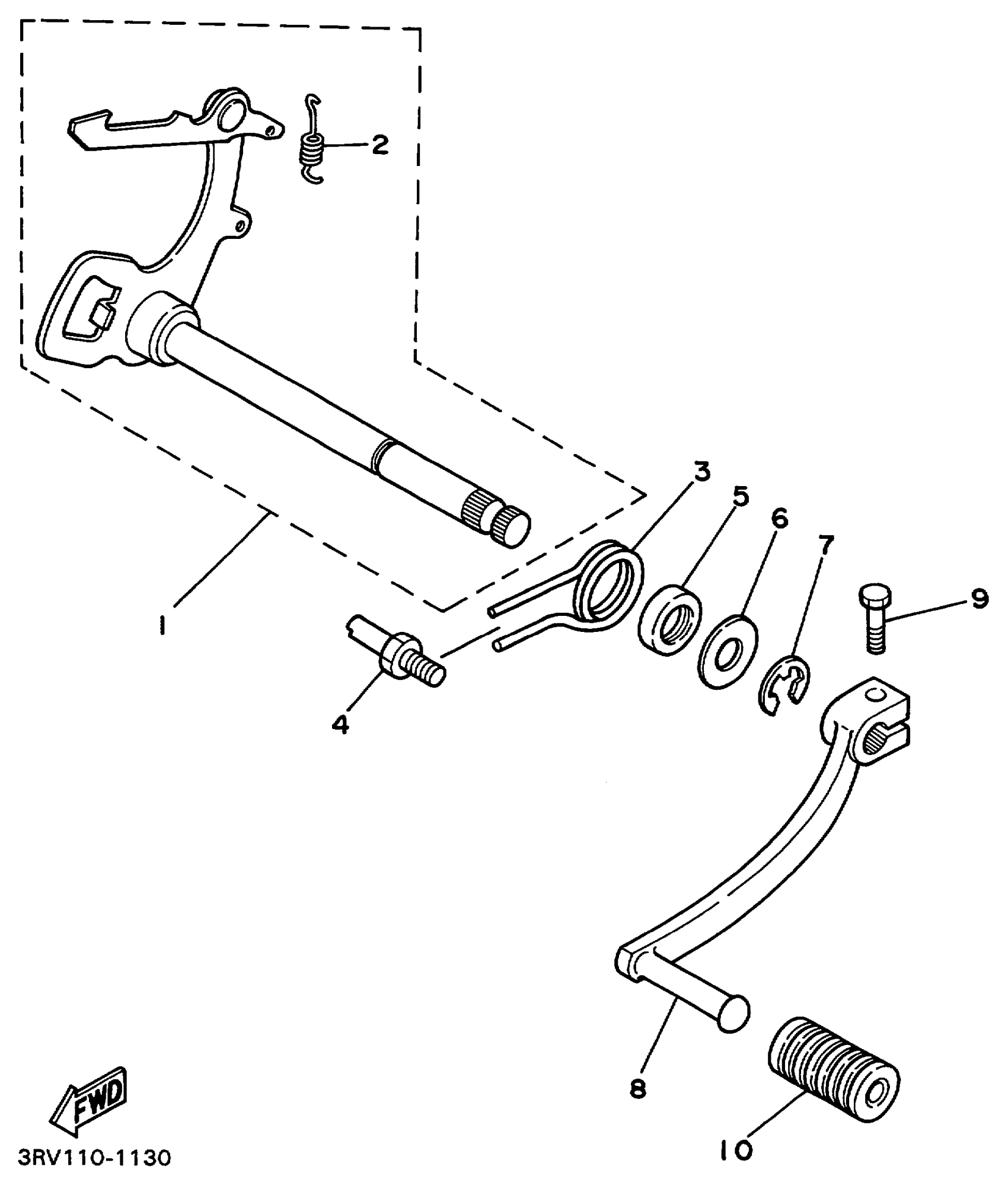 2
3
5
6
7
9
1
4
8
10
FWD
3RV110-1130