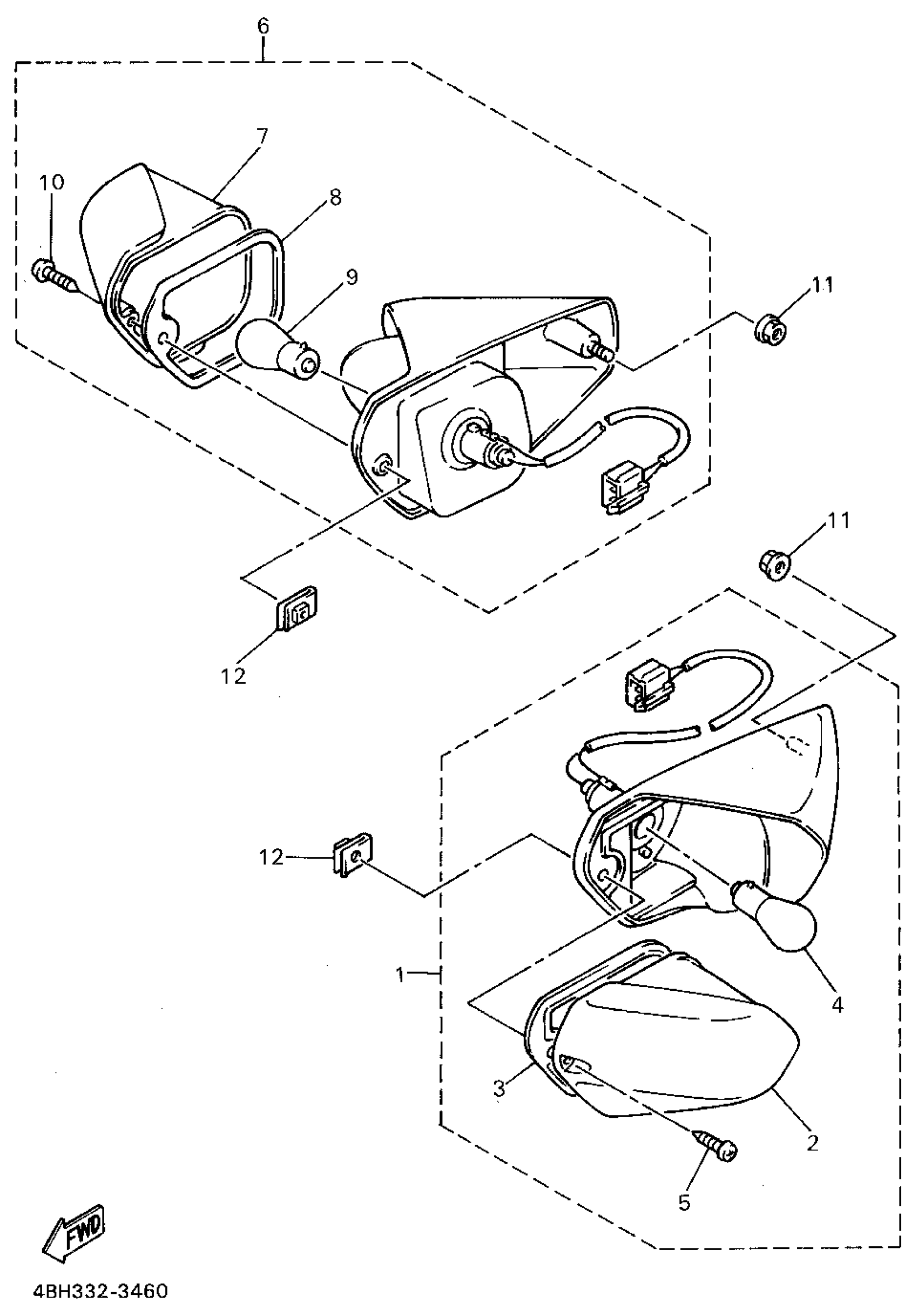 6
7
10
8
9
11
11
12
12
1
4
3
2
5
FWD
4BH332-3460