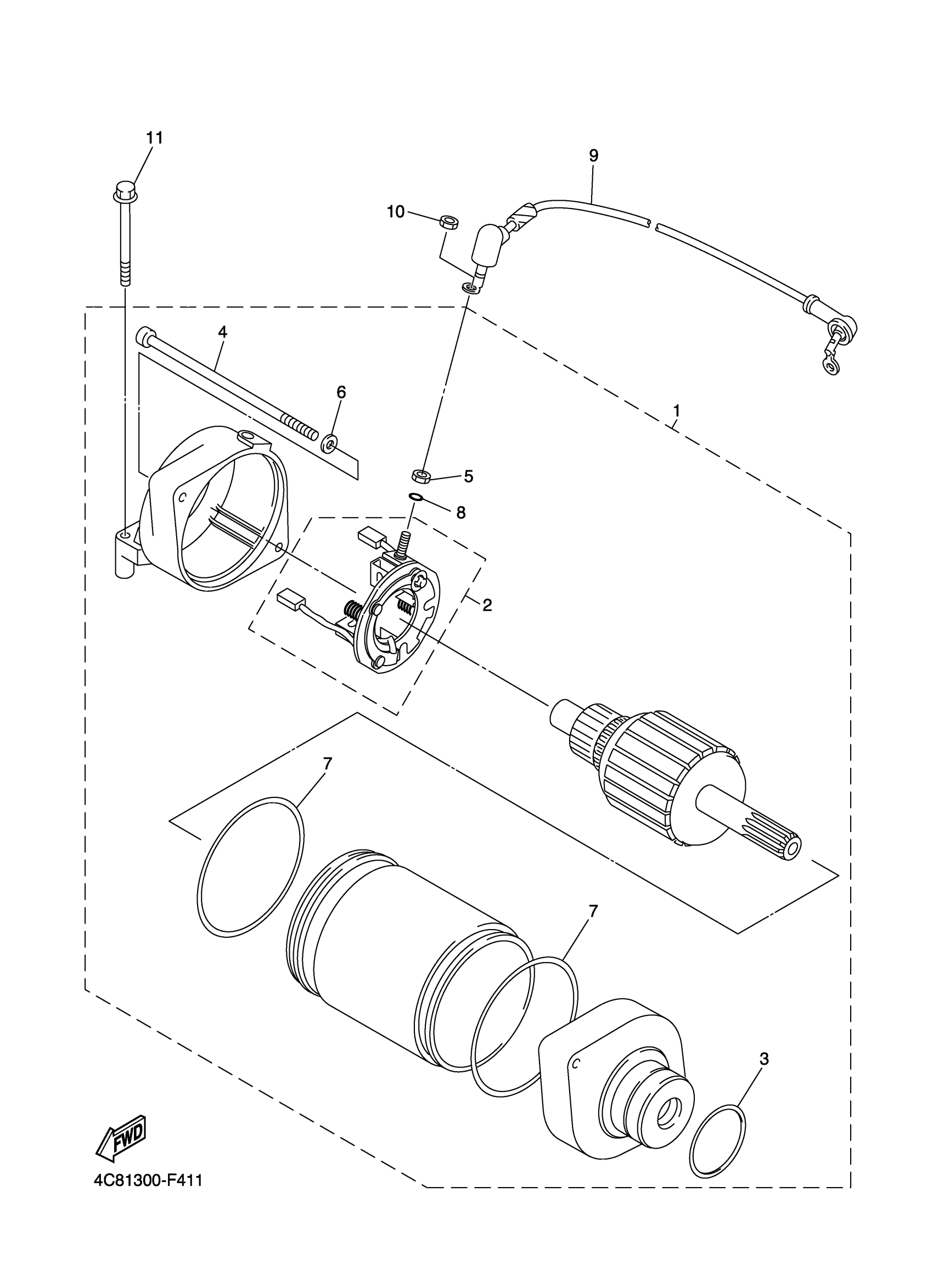 11
9
10
4
6
1
5
8
2
7
7
3
FWD
4C81300-F411