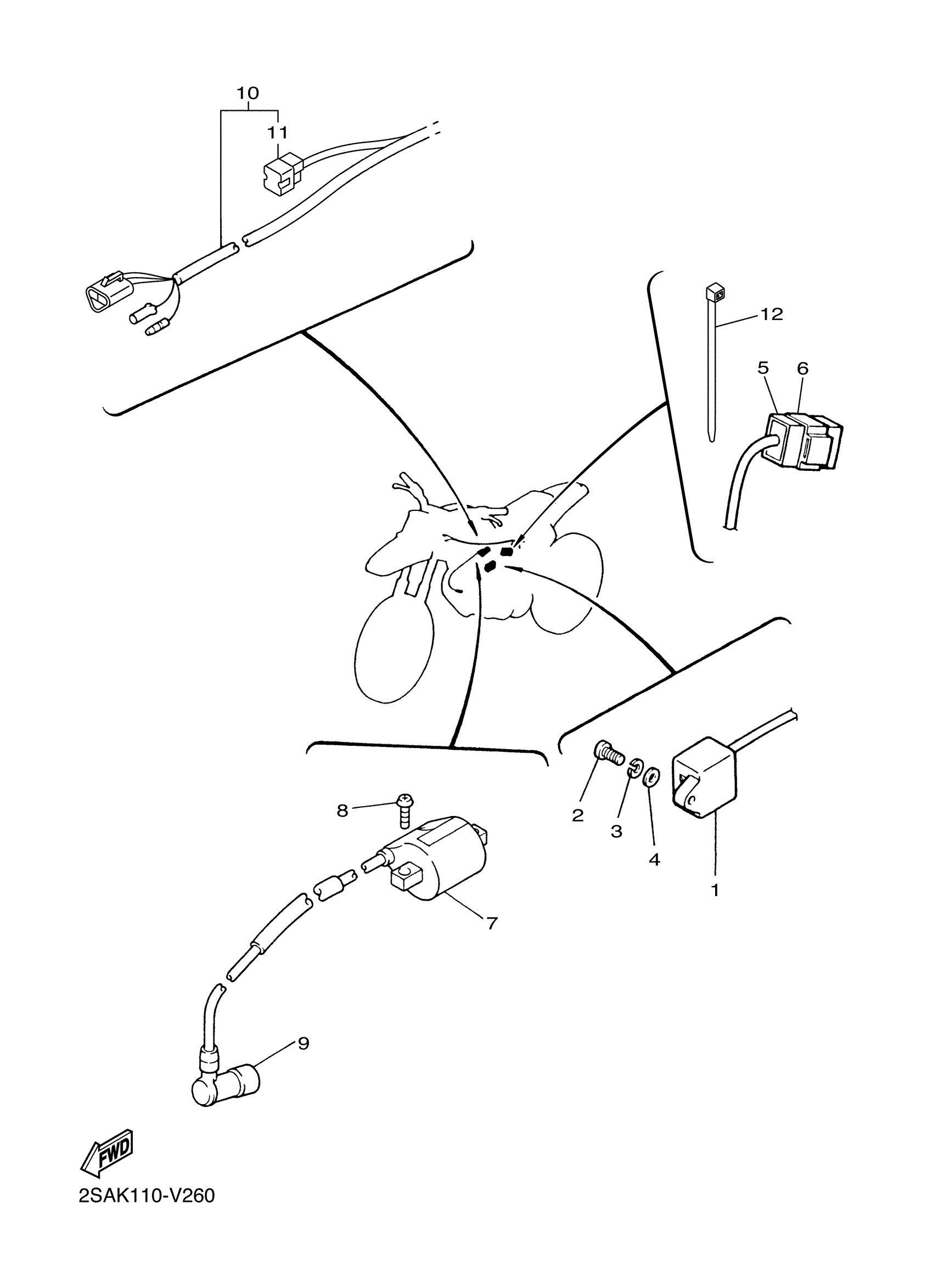 10
11
12
5
6
8
2
3
4
1
7
9
FWD
2SAK110-V260