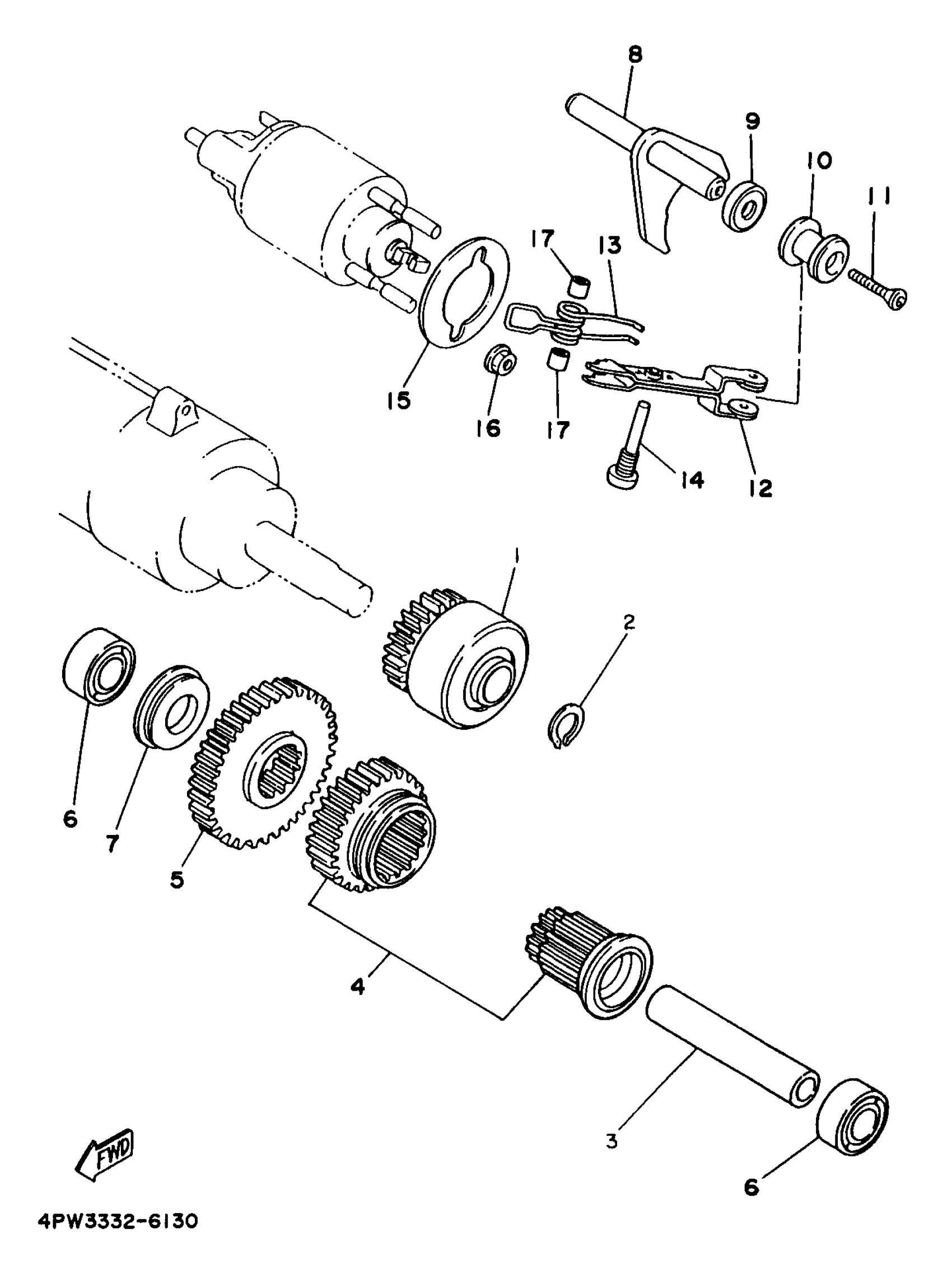 8
9
10
11
17
13
15
16
17
14
12
1
2
6
7
5
4
3
6
FWD
4PW3332-6130