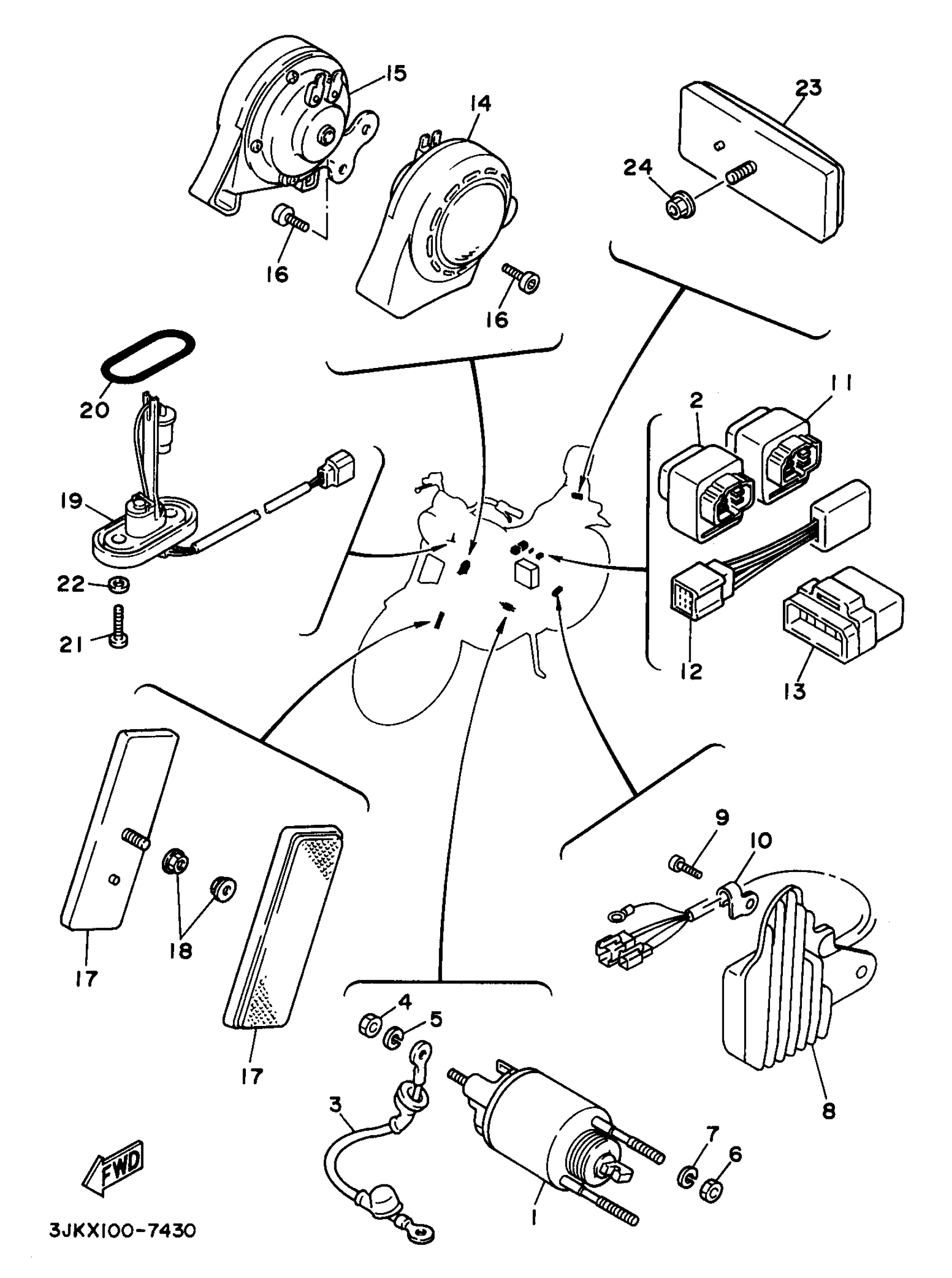 15
14
23
24
16
16
20
2
11
19
22
21
12
13
9
10
17
18
17
4
5
3
8
7
6
1
FWD
3JKX100-7430