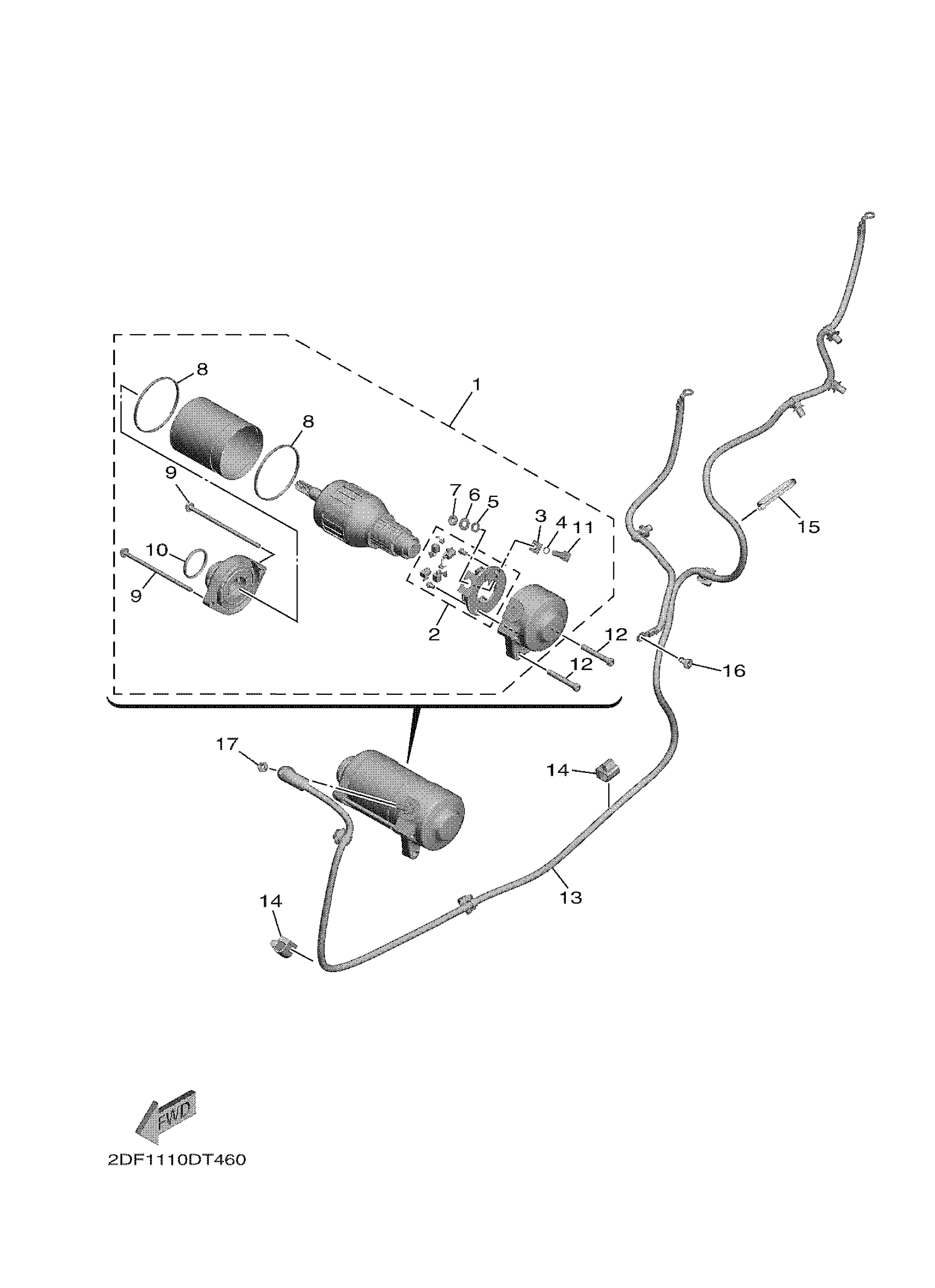 8
1
8
9
7
6
5
3
4
11
15
10
9
2
12
12
16
17
14
13
14
FWD
2DF1110DT460