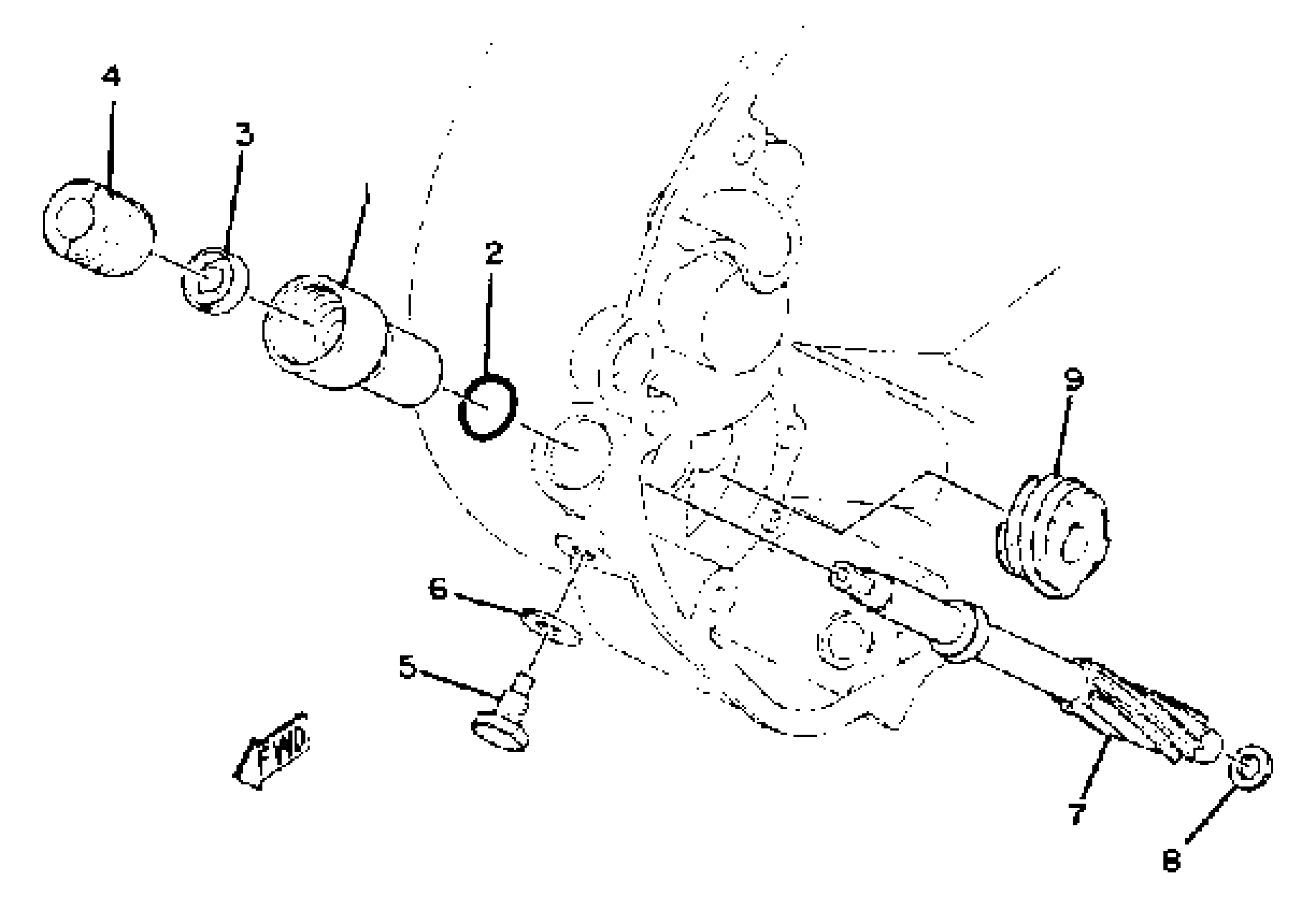 4
3
2
9
6
5
FWD
7
8