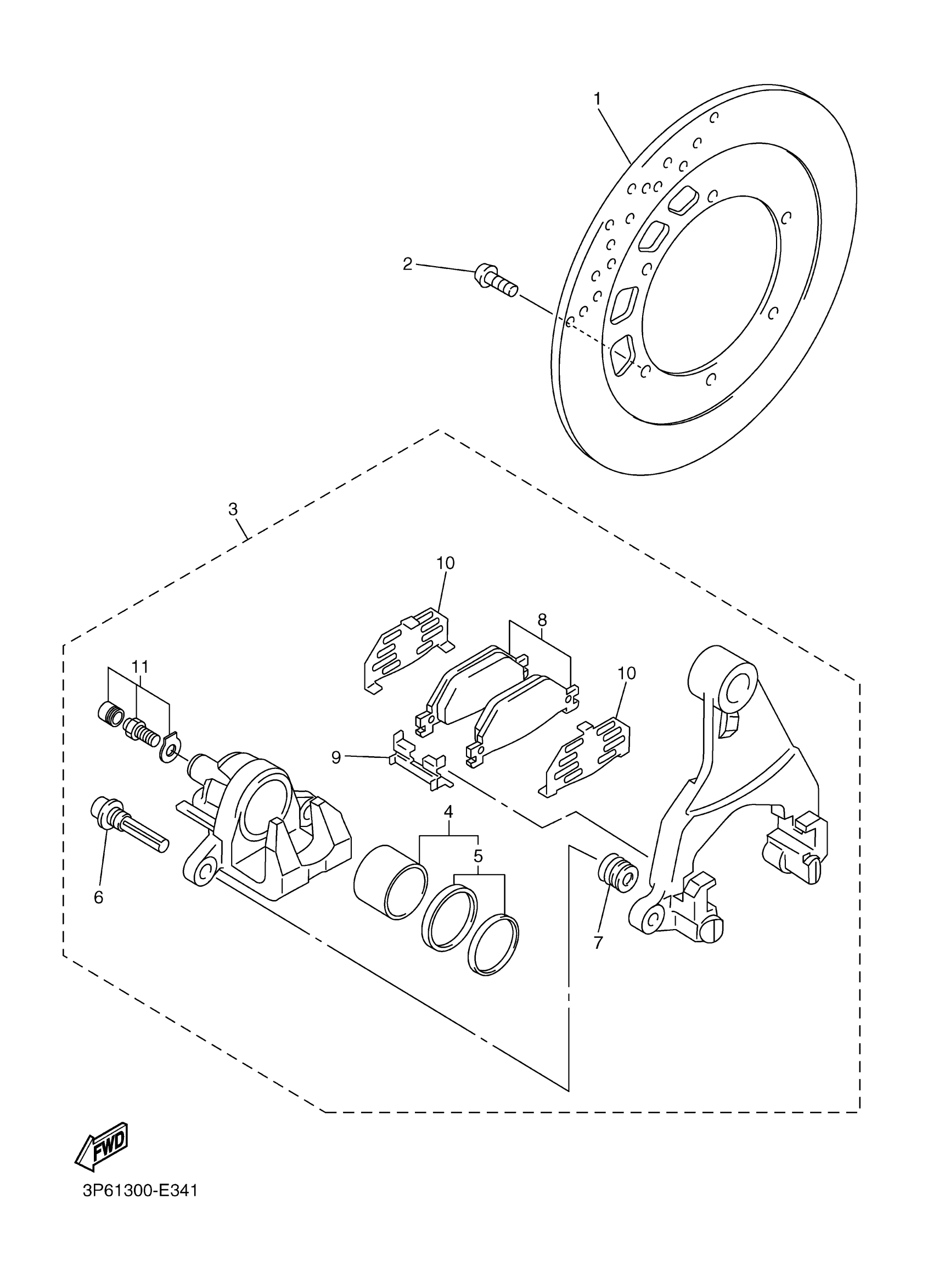 1
2
3
10
8
11
10
9
4
5
6
7
FWD
3P61300-E341