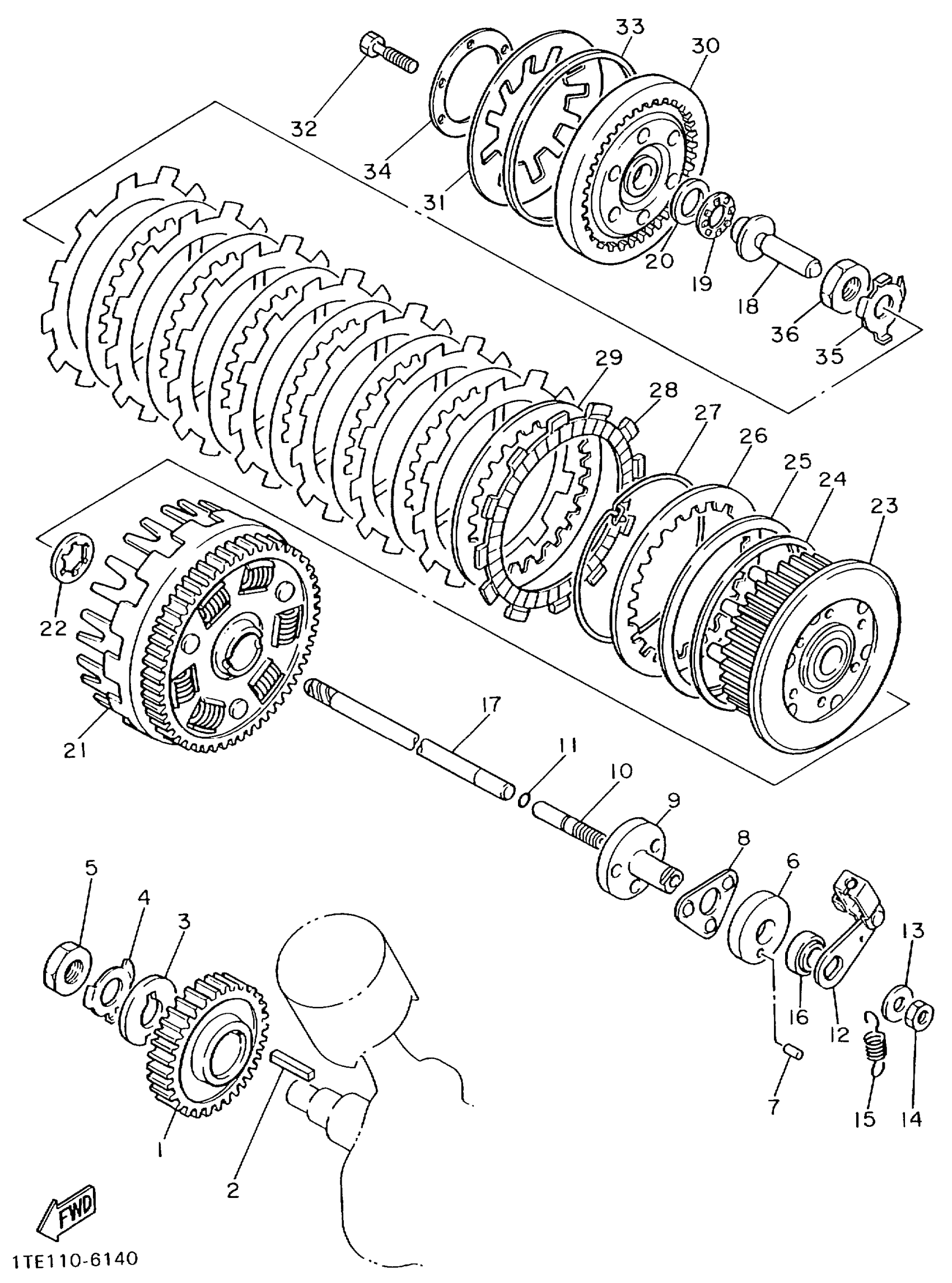 33
30
32
34
31
20
19
18
36
35
29
28
27
26
25
24
23
22
21
17
11
10
9
8
6
5
4
3
13
16
12
7
15
14
1
2
FWD
1TE110-6140