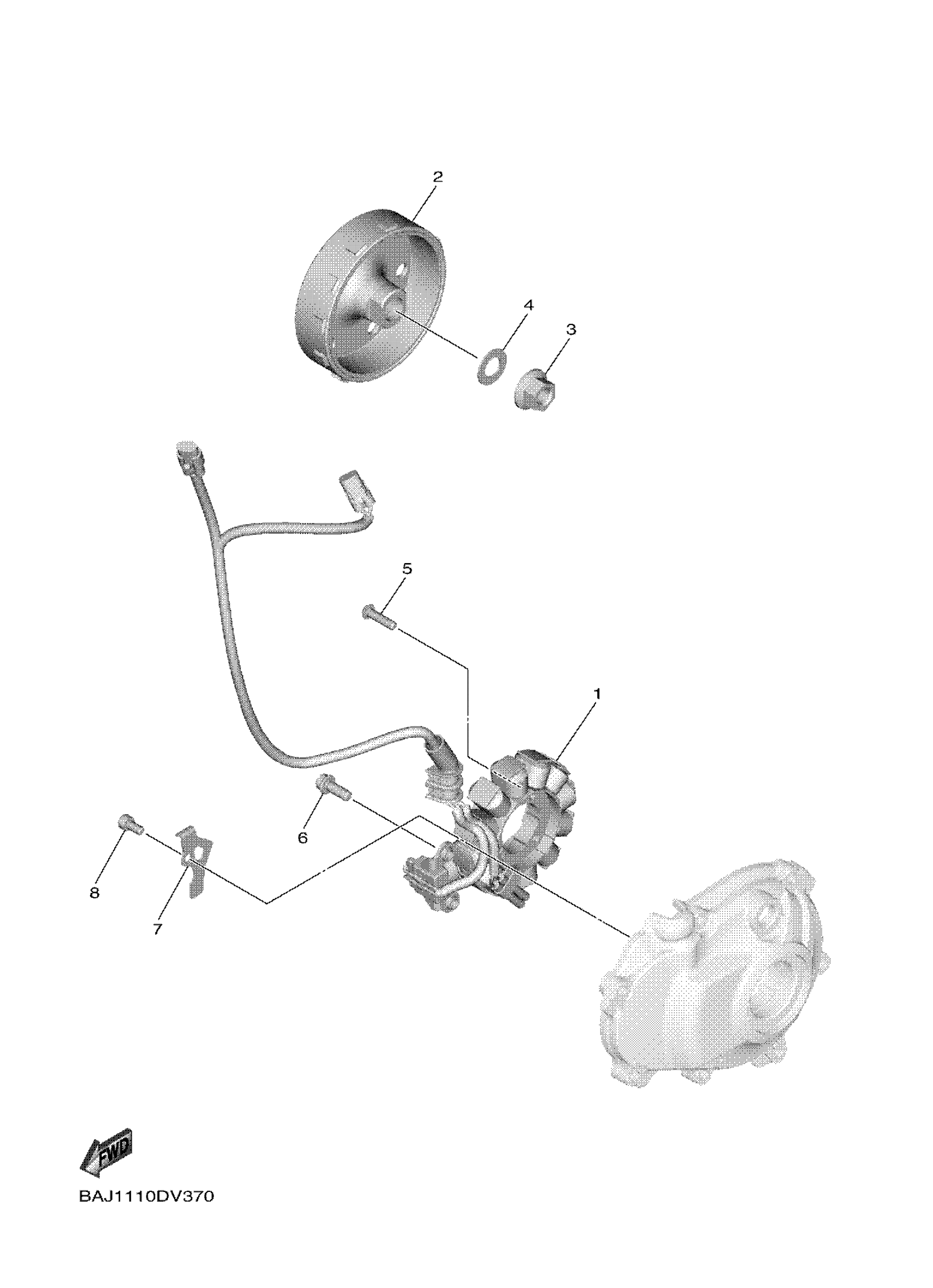 2
4
3
5
1
6
8
7
FWD
BAJ1110DV370