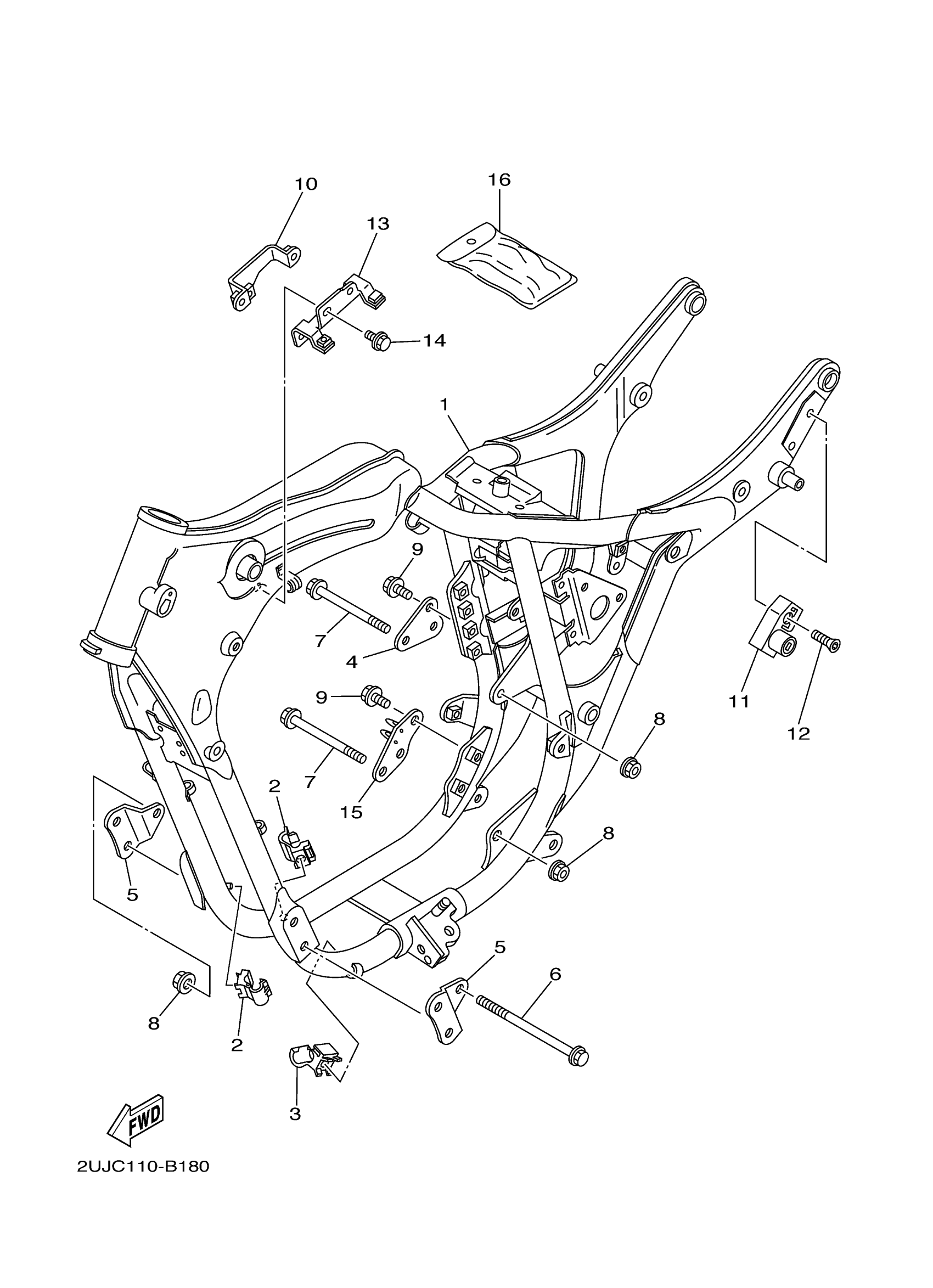 10
16
13
14
1
9
7
4
11
12
9
8
7
2
15
8
5
5
6
8
2
3
FWD
2UJC110-B180