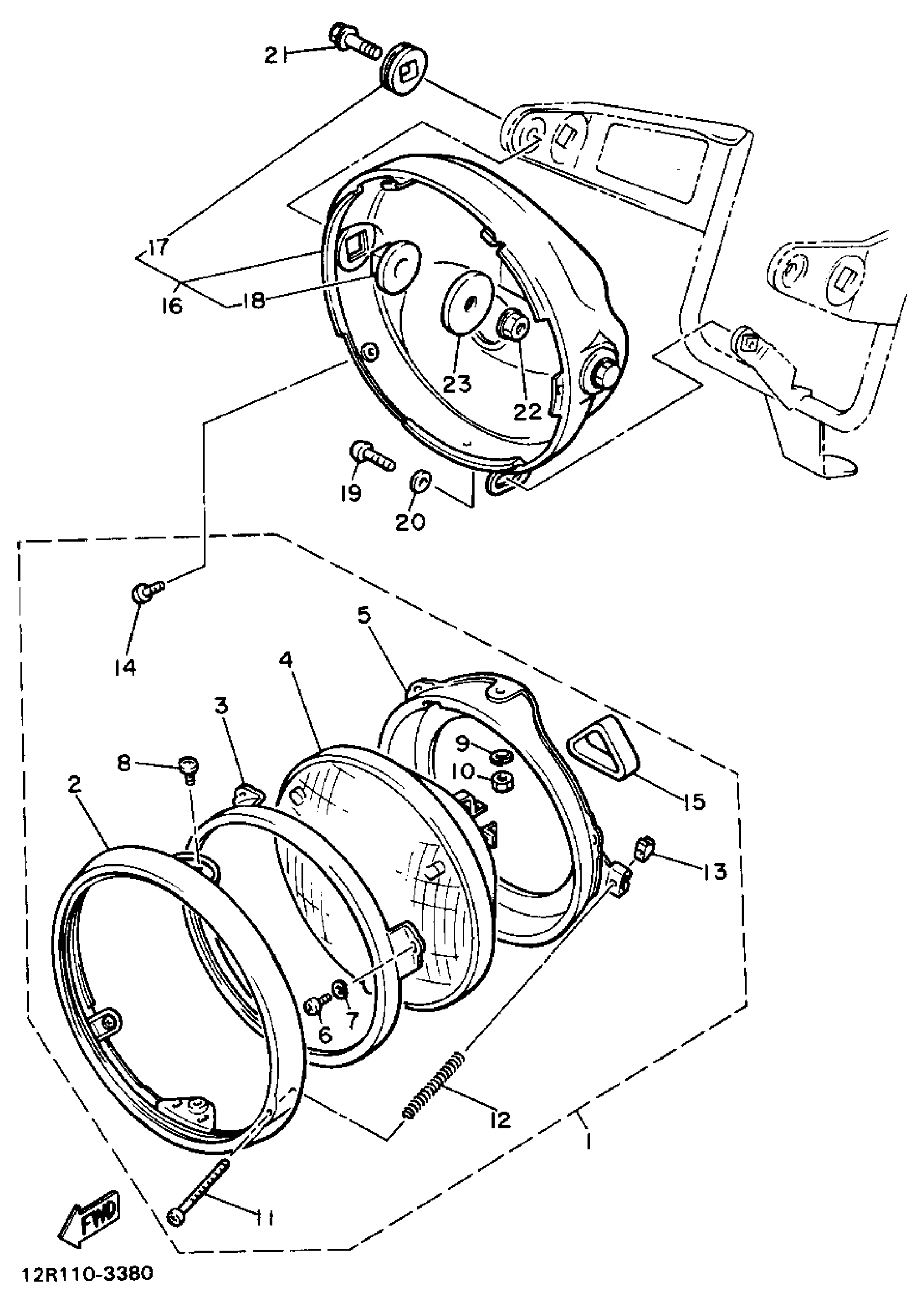 21
17
16
18
23
22
19
20
14
5
4
3
8
2
9
10
15
13
7
6
12
1
11
FWD
12R110-3380