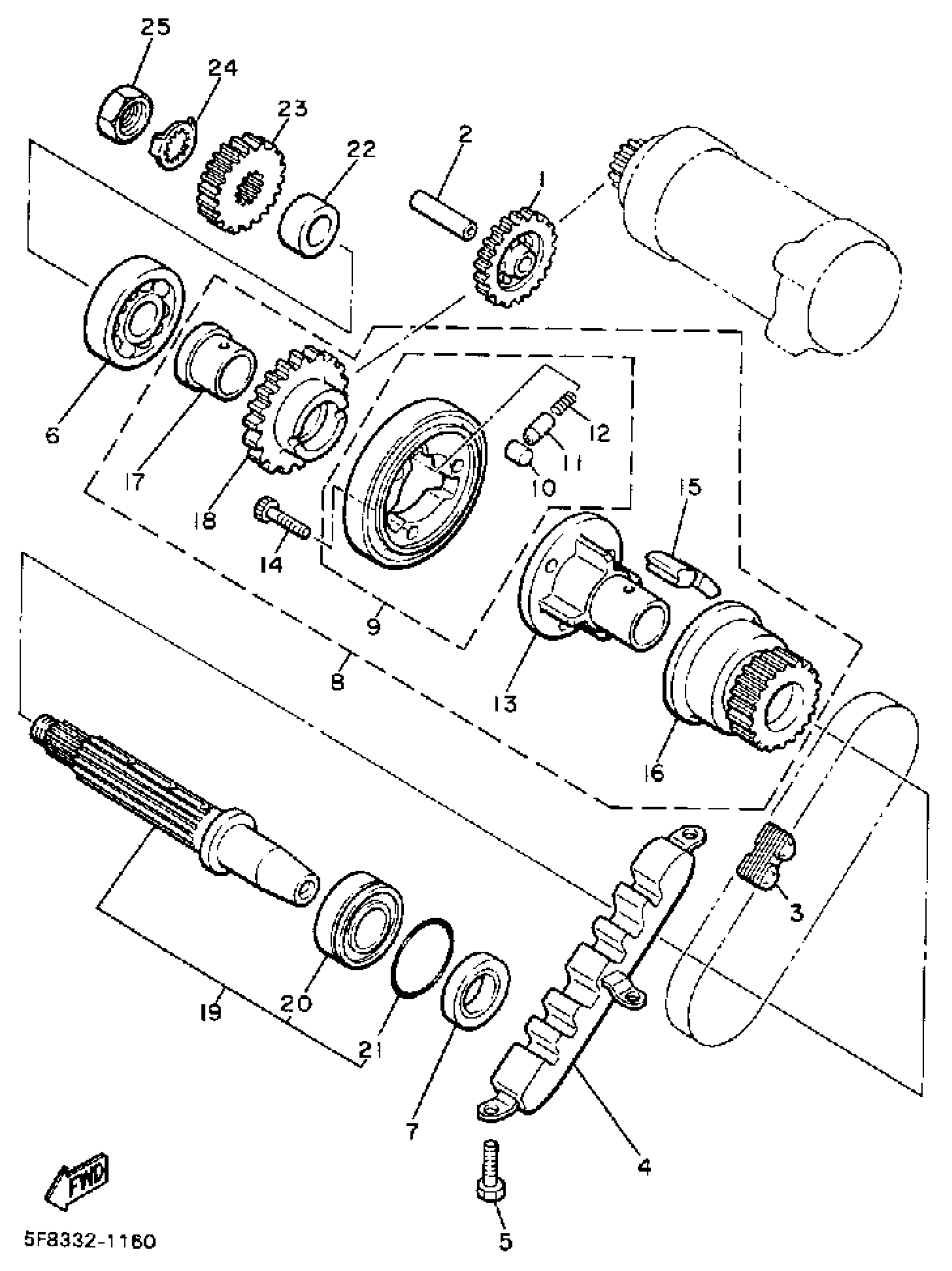 25
24
23
22
2
1
6
17
18
12
11
10
15
14
9
8
13
16
3
19
20
21
7
4
5
FWD
5F8332-1160