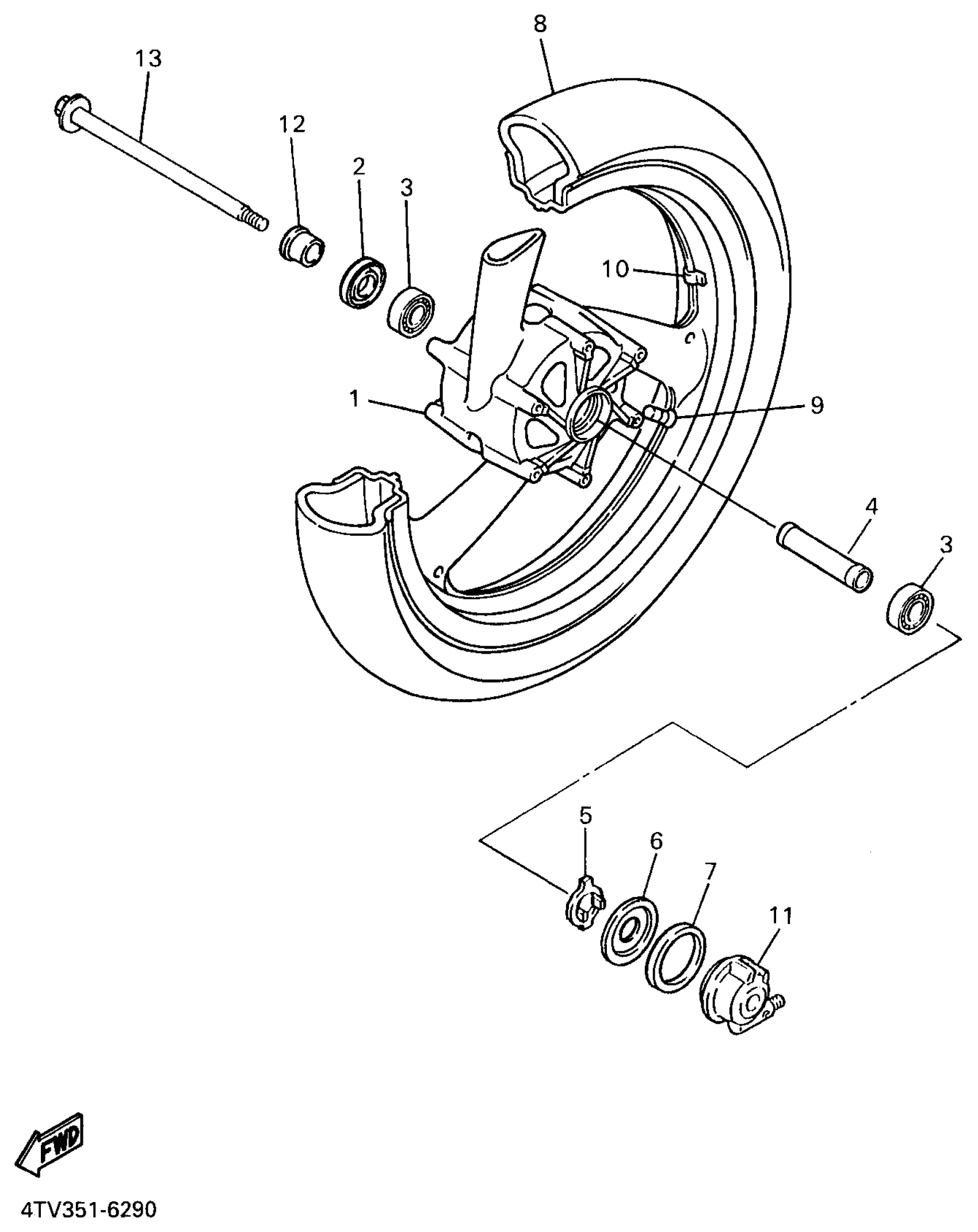 8
13
12
2
3
10
1
9
4
3
5
6
7
11
FWD
4TV351-6290