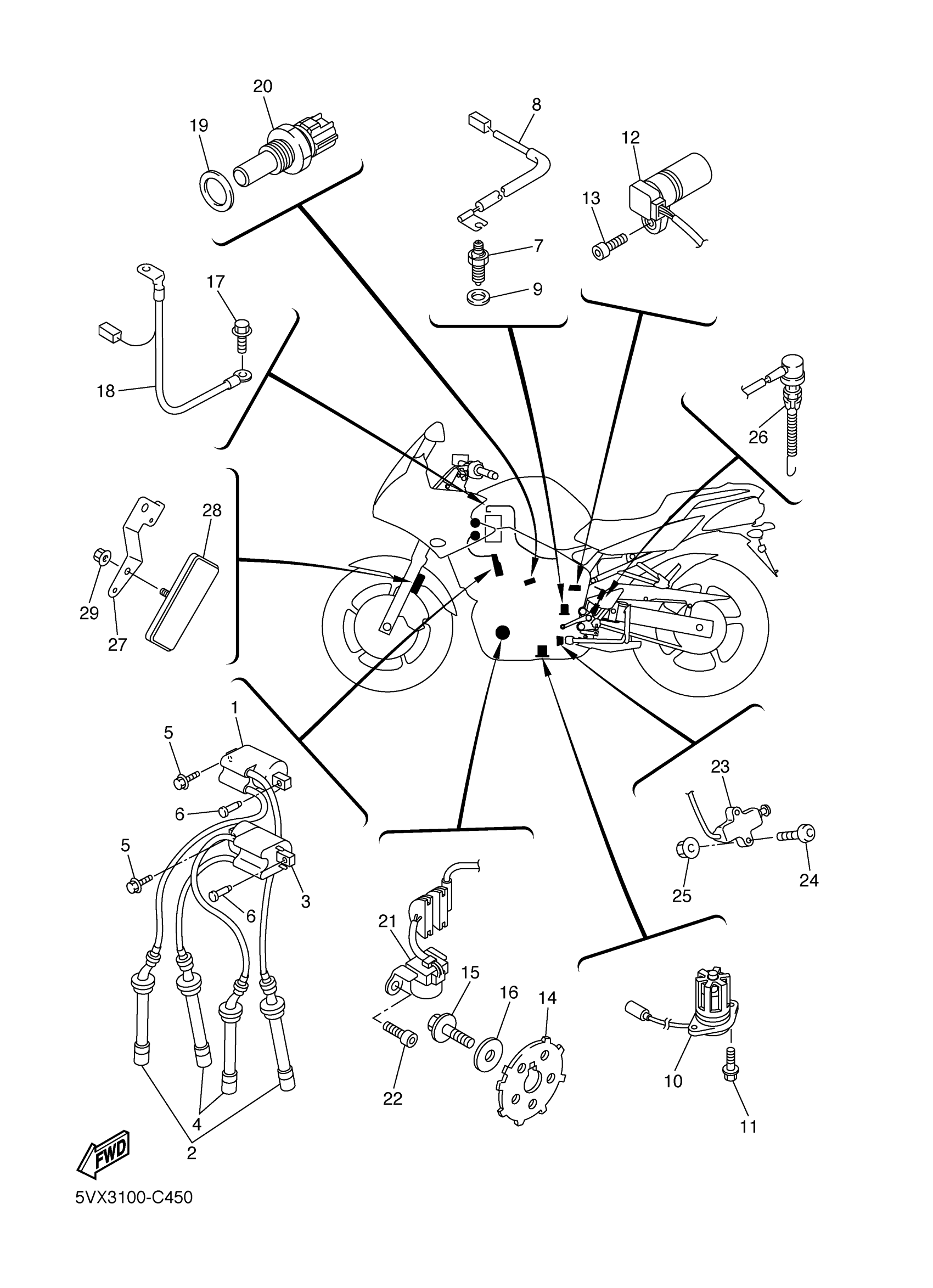 20
19
8
12
13
7
9
17
18
26
28
29
27
1
5
6
5
3
6
23
24
25
21
15
16
14
22
10
11
4
2
FWD
5VX3100-C450