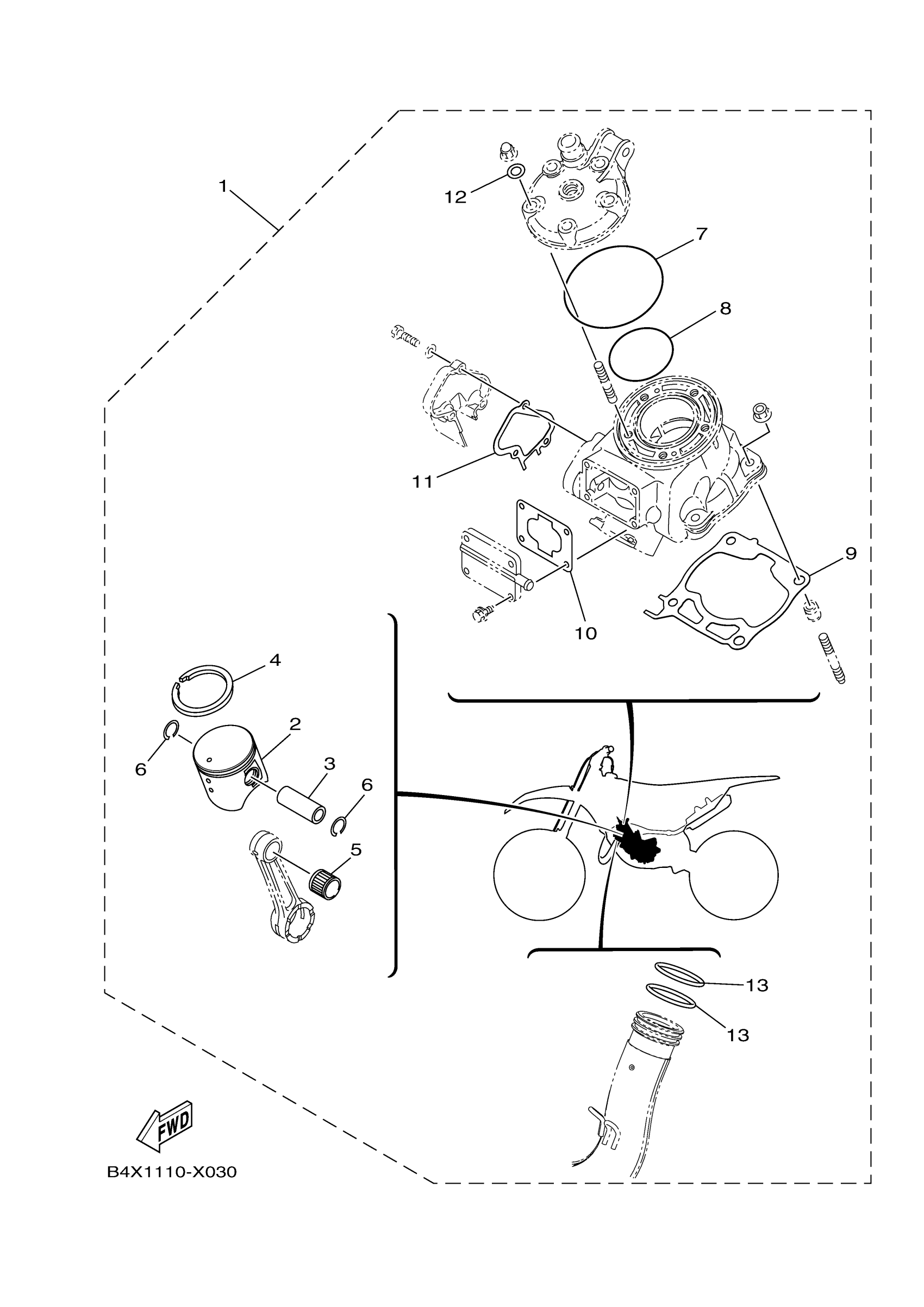 1

12

7

8

11

9

10

4

2

6

3

6

5

13

13

FWD

B4X1110-X030