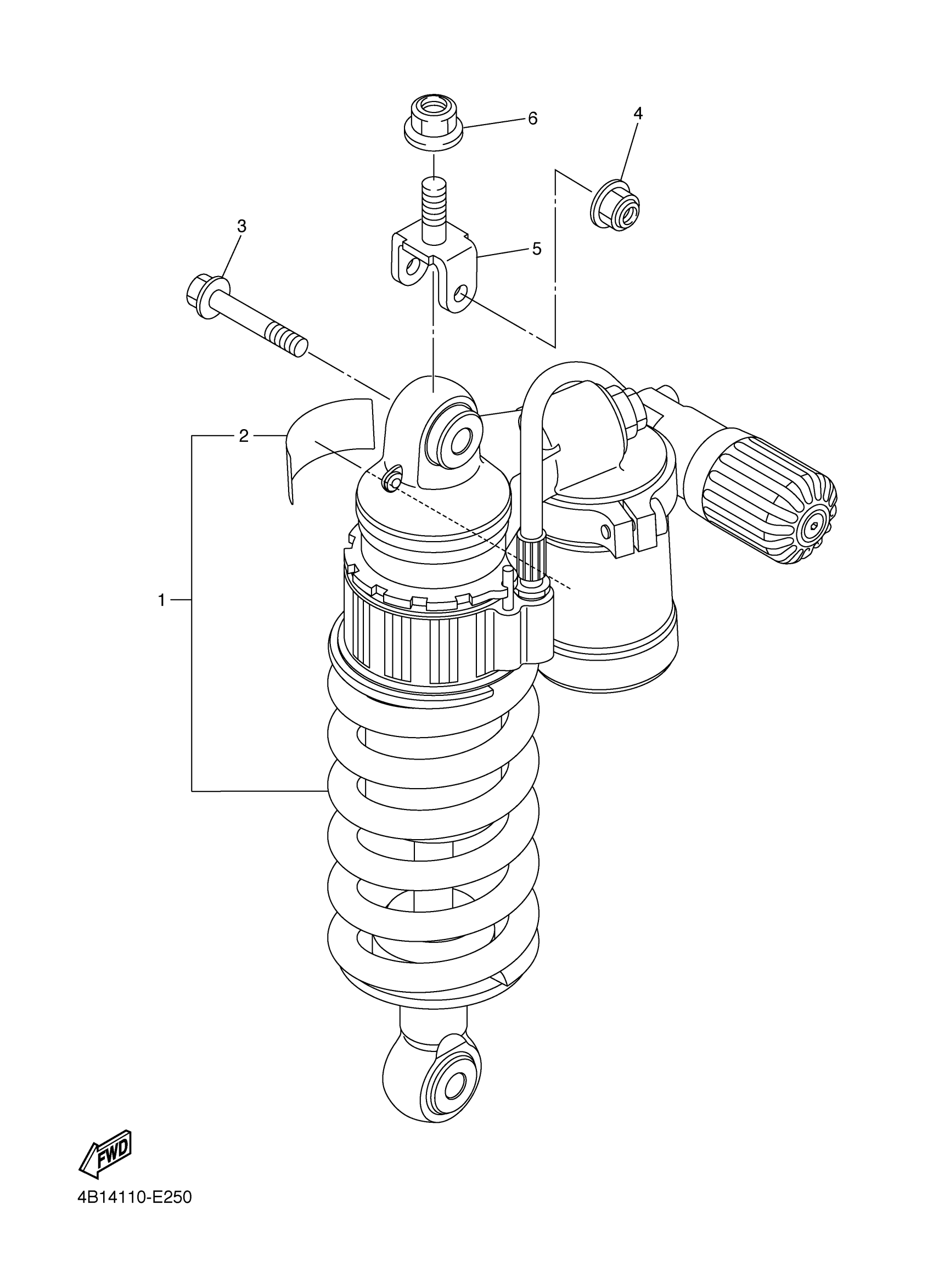 6
4
3
5
2
1
FWD
4B14110-E250