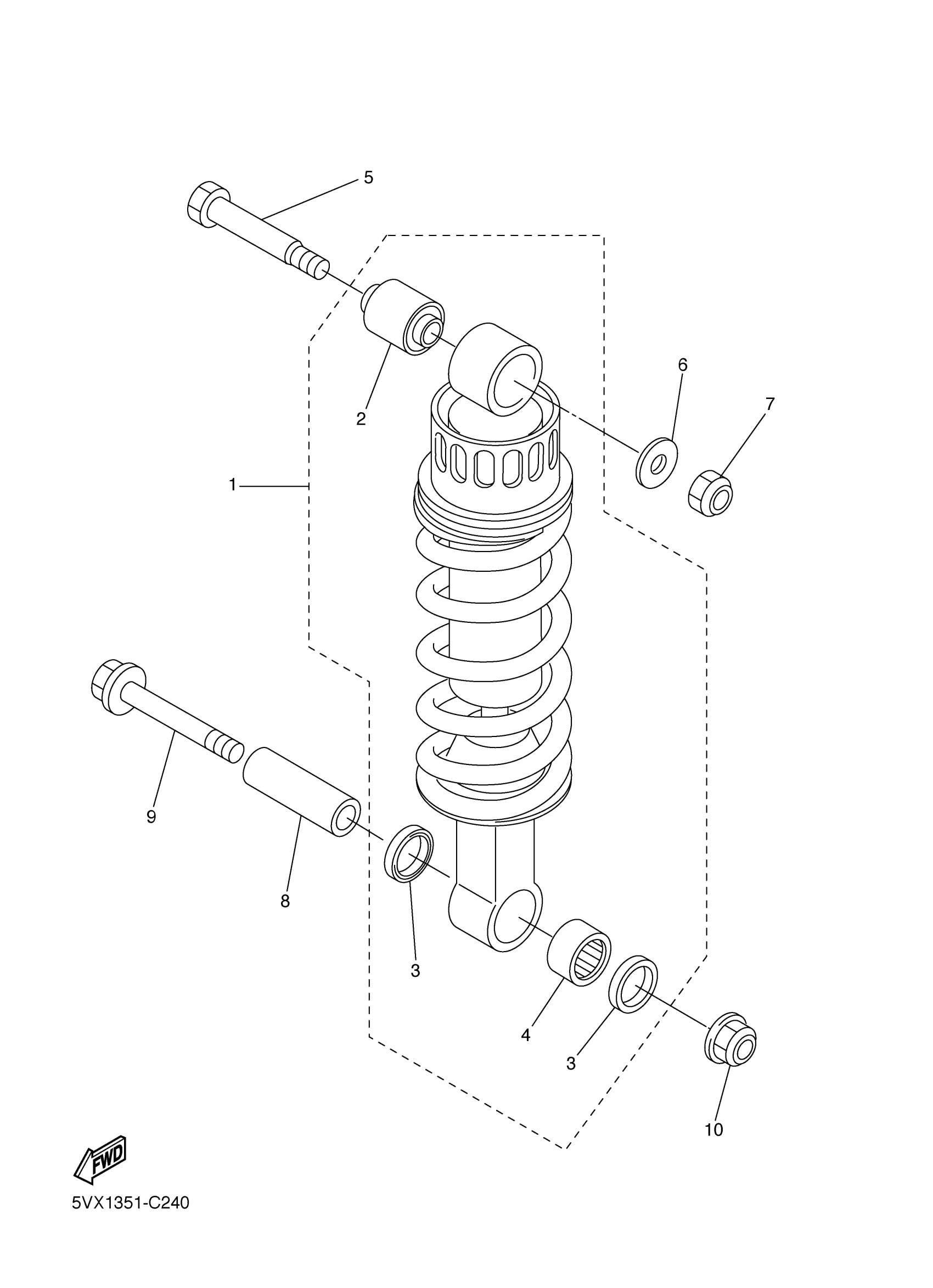 5

6

7

2

1

9

8

3

4

3

10

FWD

5VX1351-C240