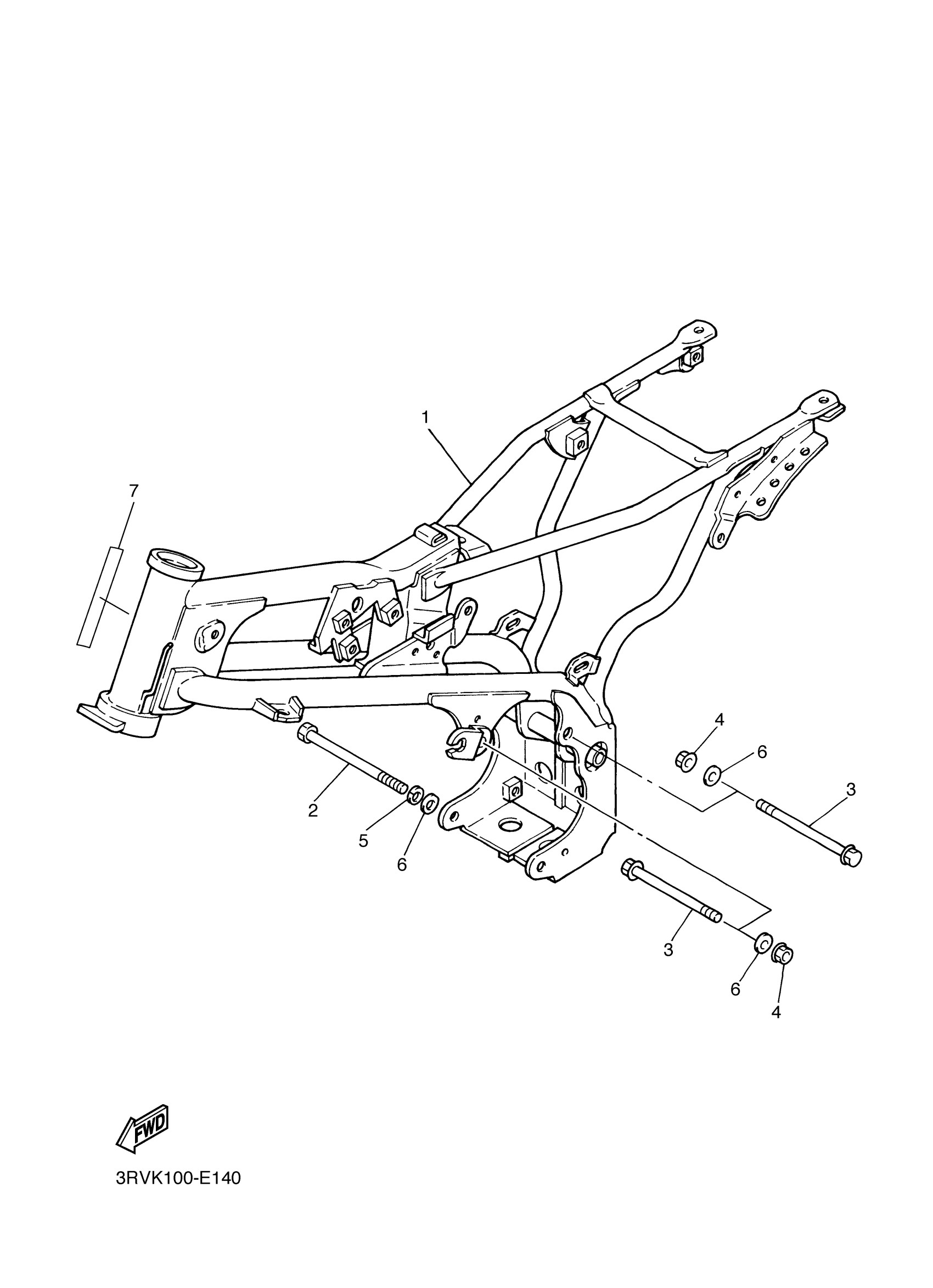 1

7

4

6

3

2

5

6

3

6

4

FWD

3RVK100-E140