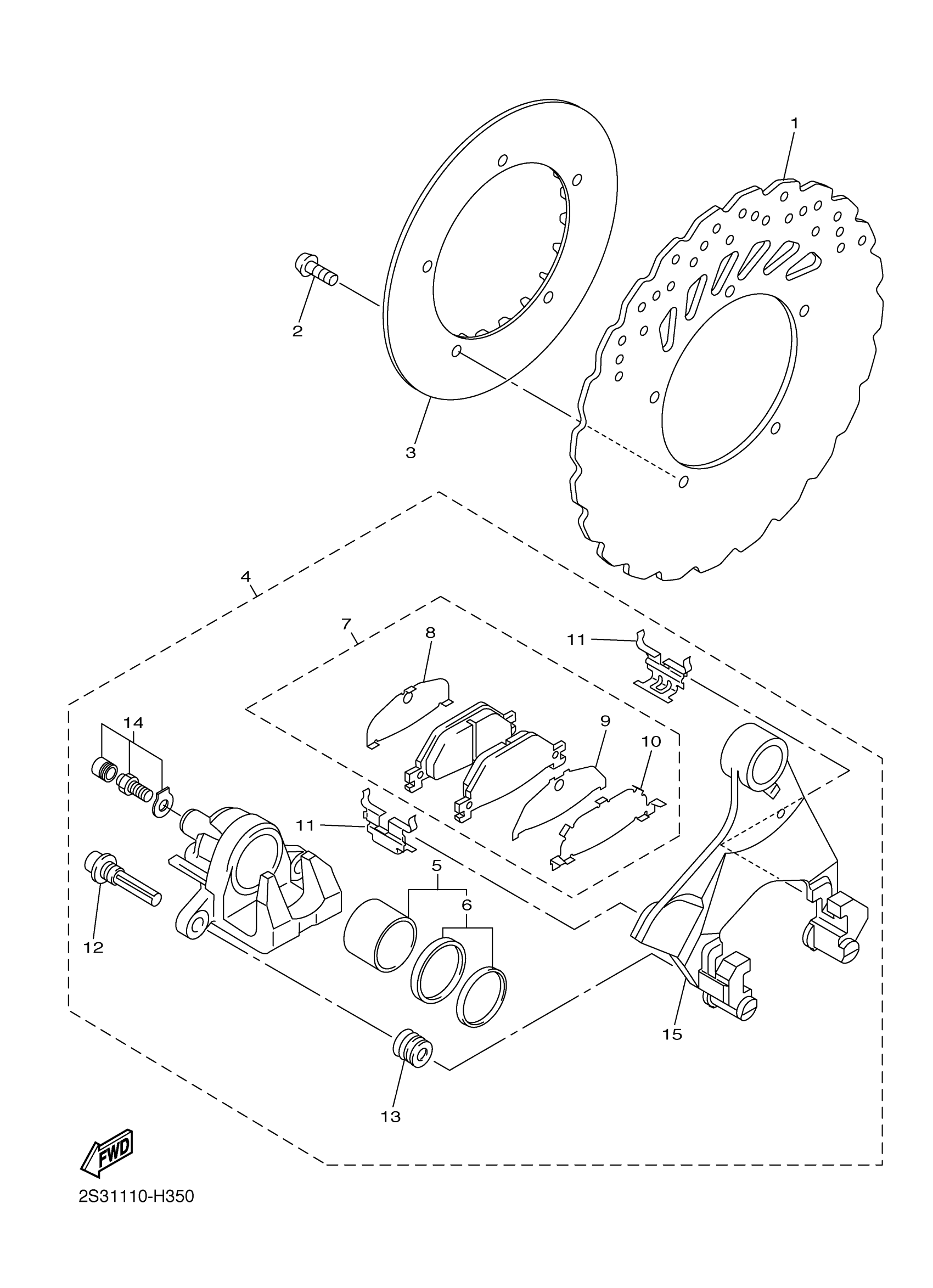 1
2
3
4
7
8
11
14
9
10
11
5
6
12
15
13
FWD
2S31110-H350