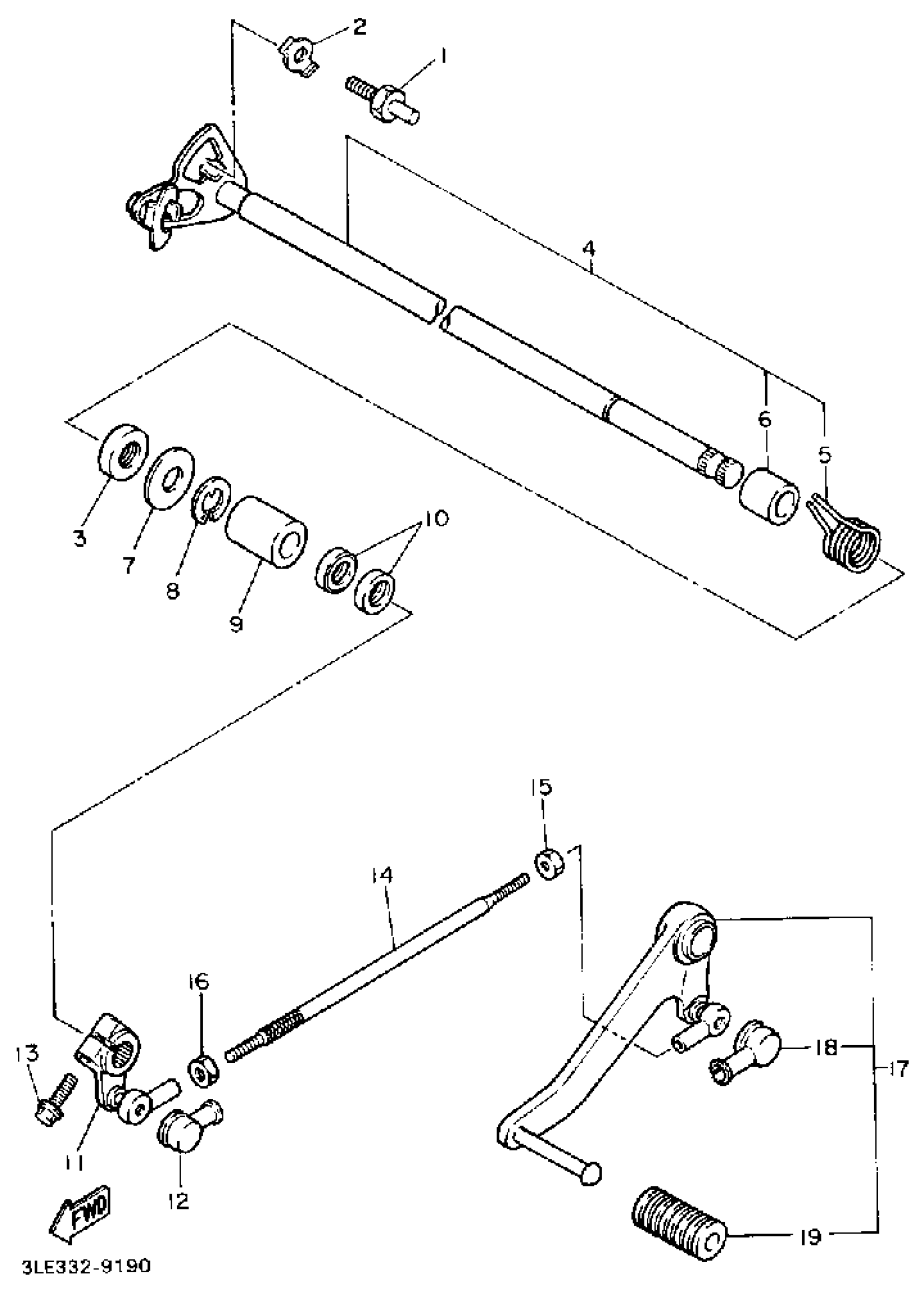 2
1
4
6
5
3
7
8
9
10
15
14
16
13
11
12
18
17
19
FWD
3LE332-9190