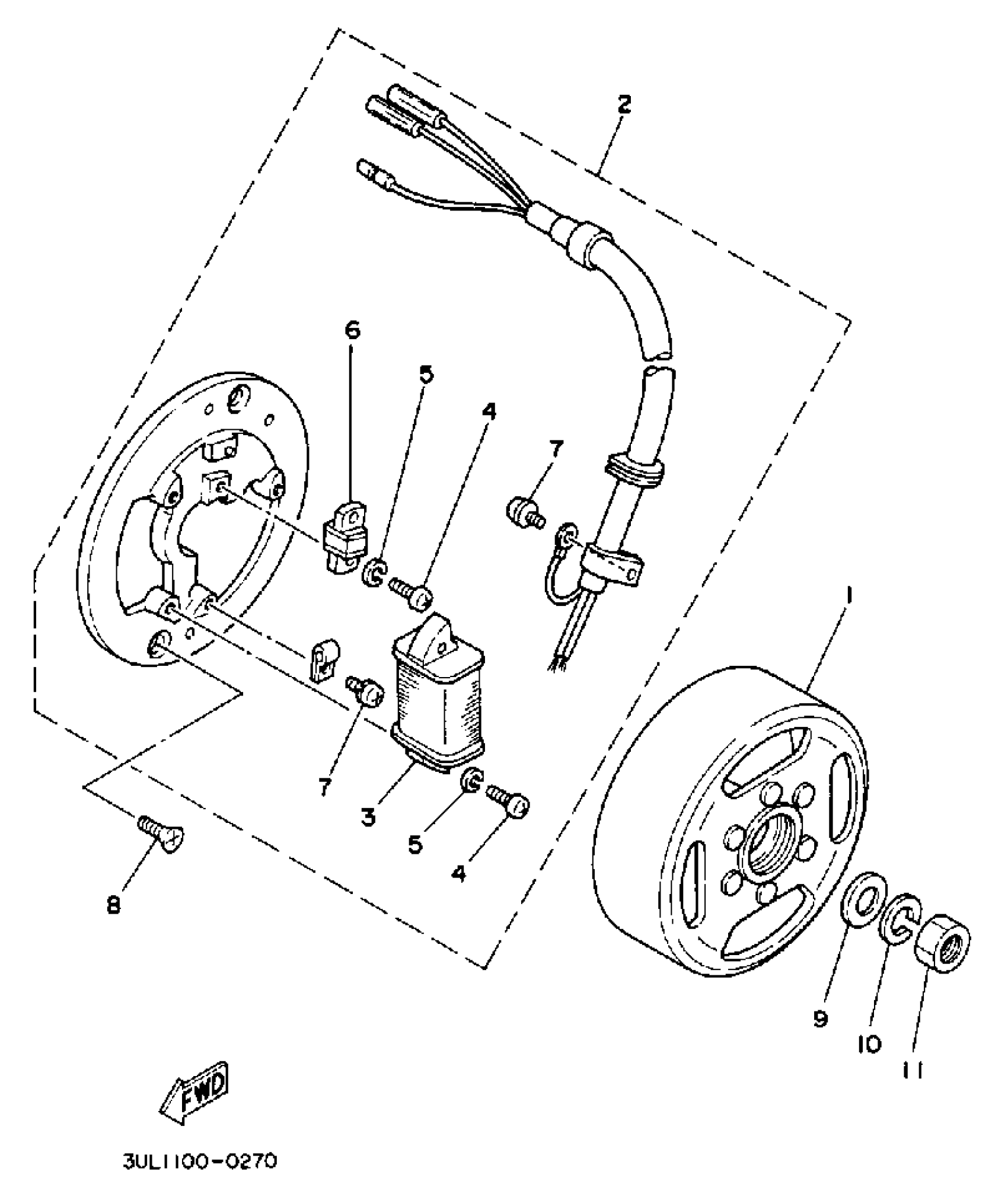 2

6

5

4

7

1

7

3

5

4

8

9

10

11

FWD

3UL1100-0270