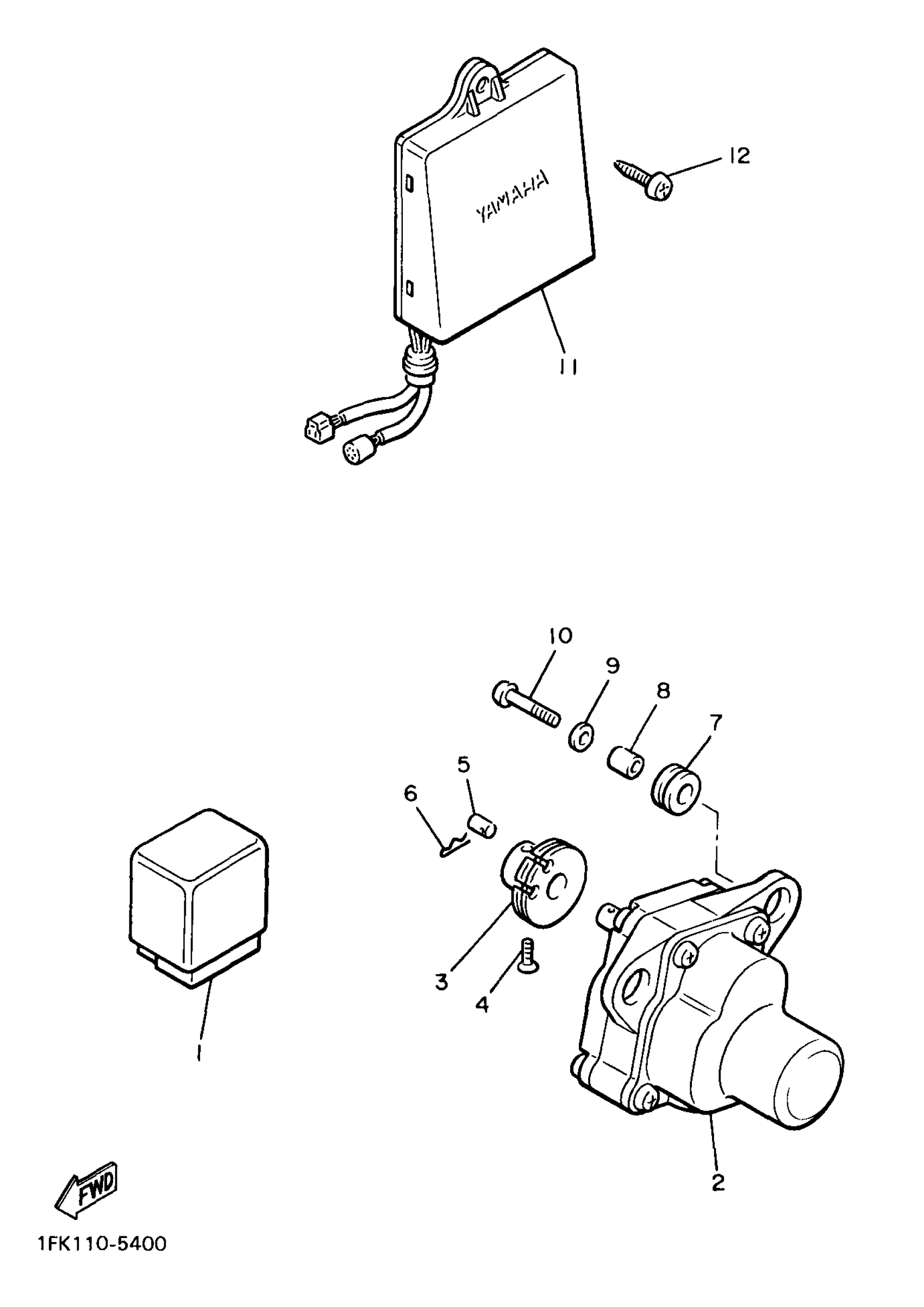 YAMAHA

12

11

10

9

8

7

5

6

3

4

1

2

FWD

1FK110-5400