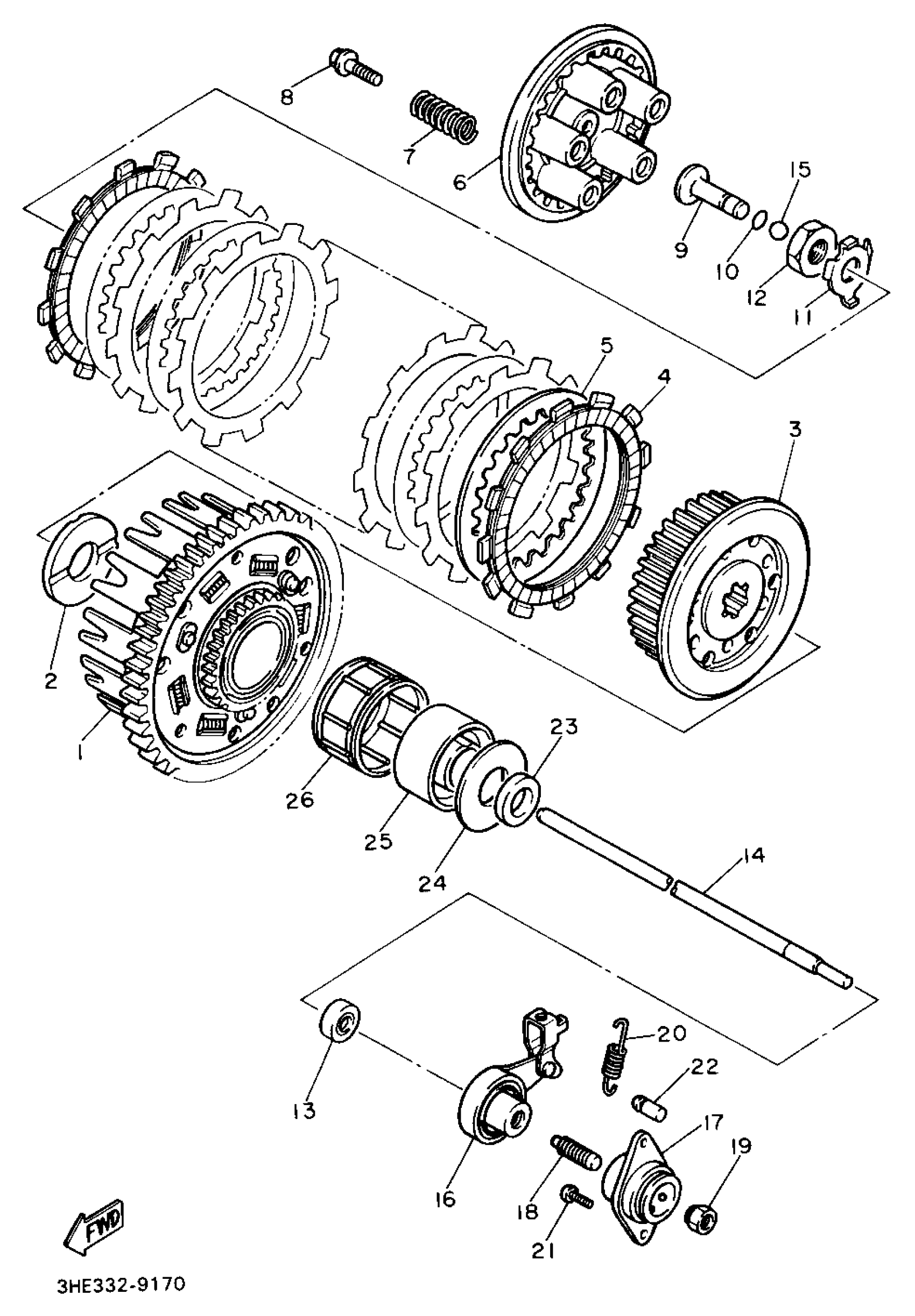 8
7
6
15
9
10
12
11
5
4
3
2
1
23
26
25
24
14
20
22
13
17
19
16
18
21
FWD
3HE332-9170