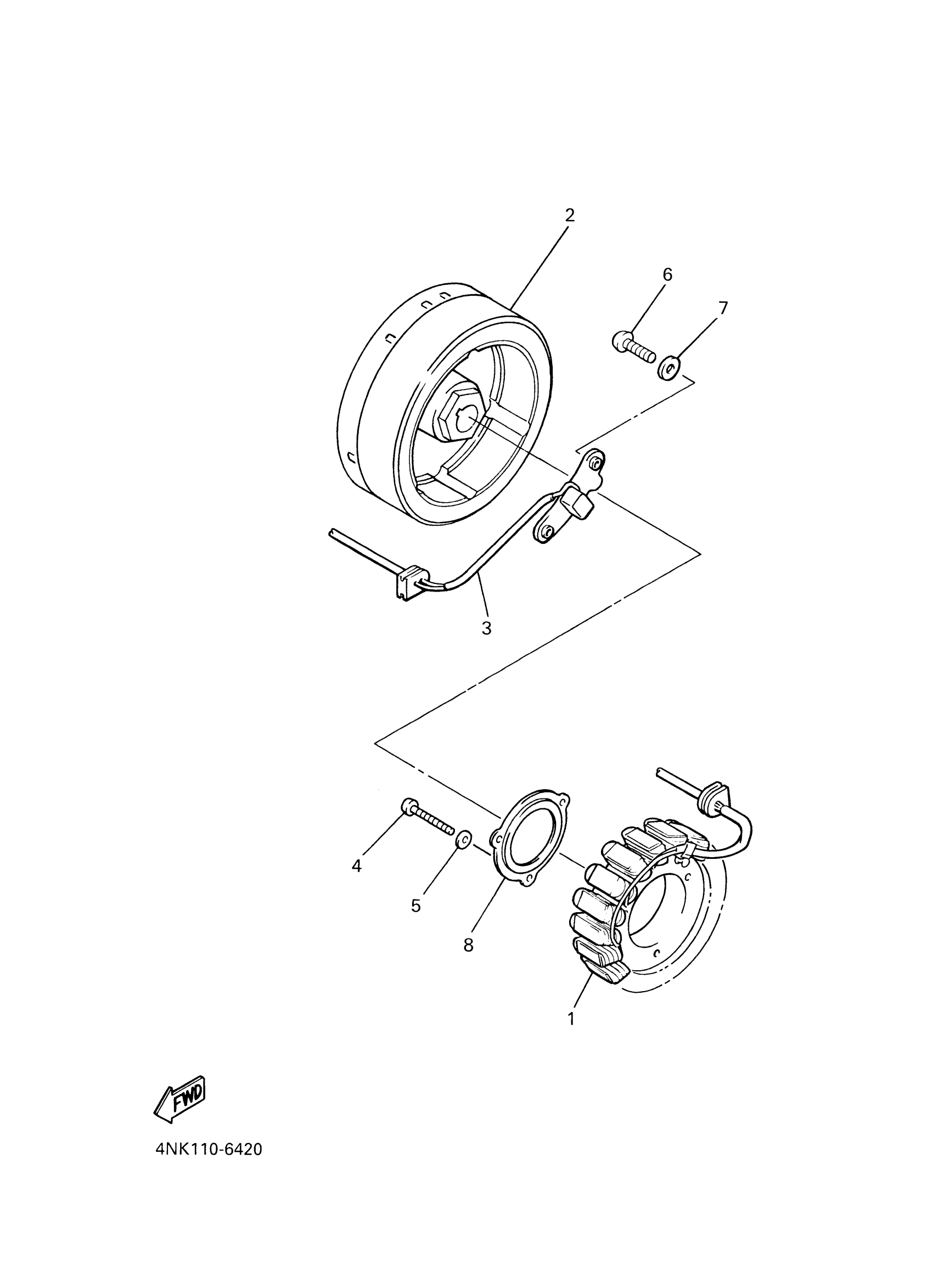 2
6
7
3
4
5
8
1
FWD
4NK110-6420