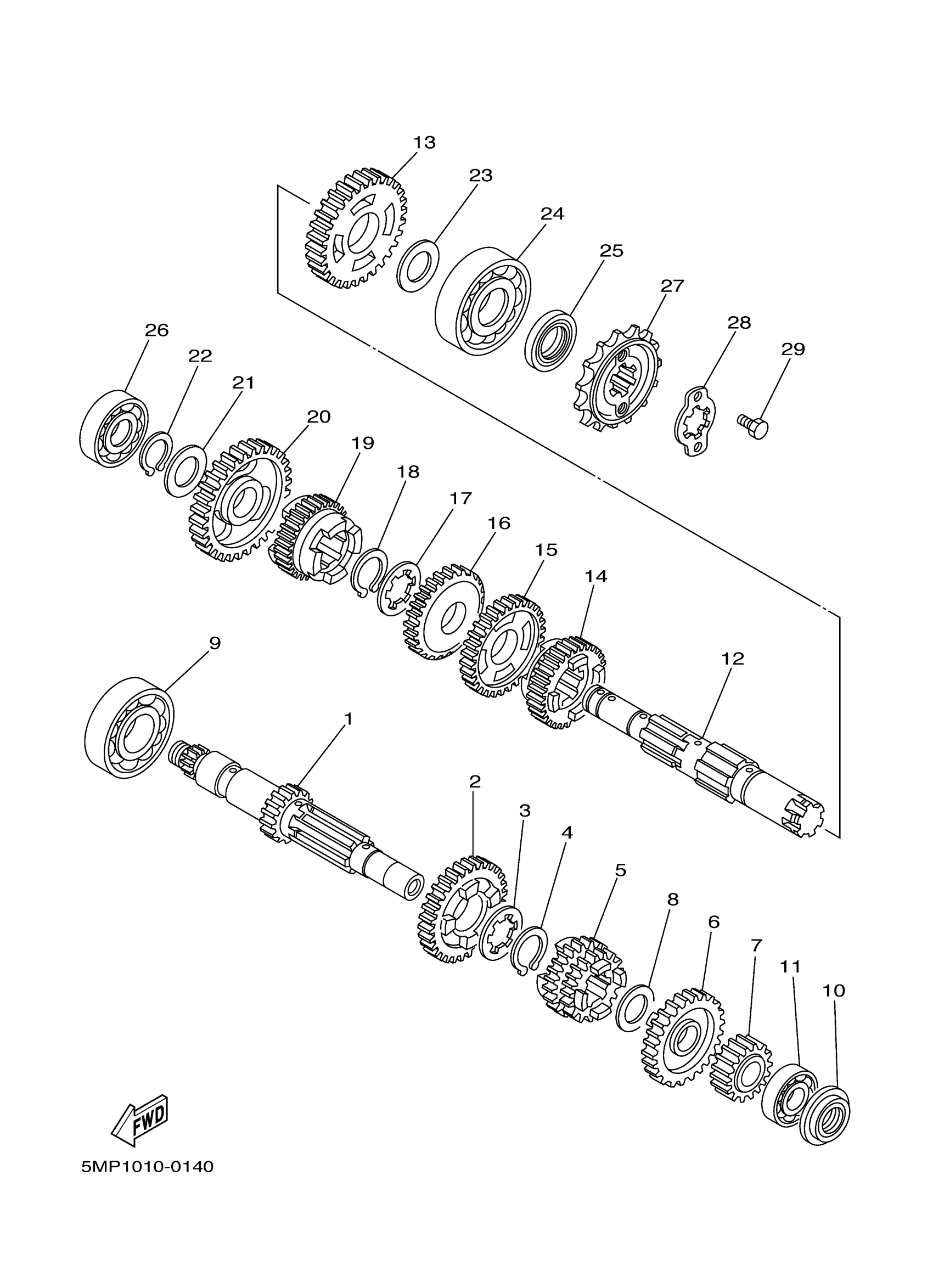 13
23
24
25
27
28
29
26
22
21
20
19
18
17
16
15
14
12
9
1
2
3
4
5
8
6
7
11
10
FWD
5MP1010-0140