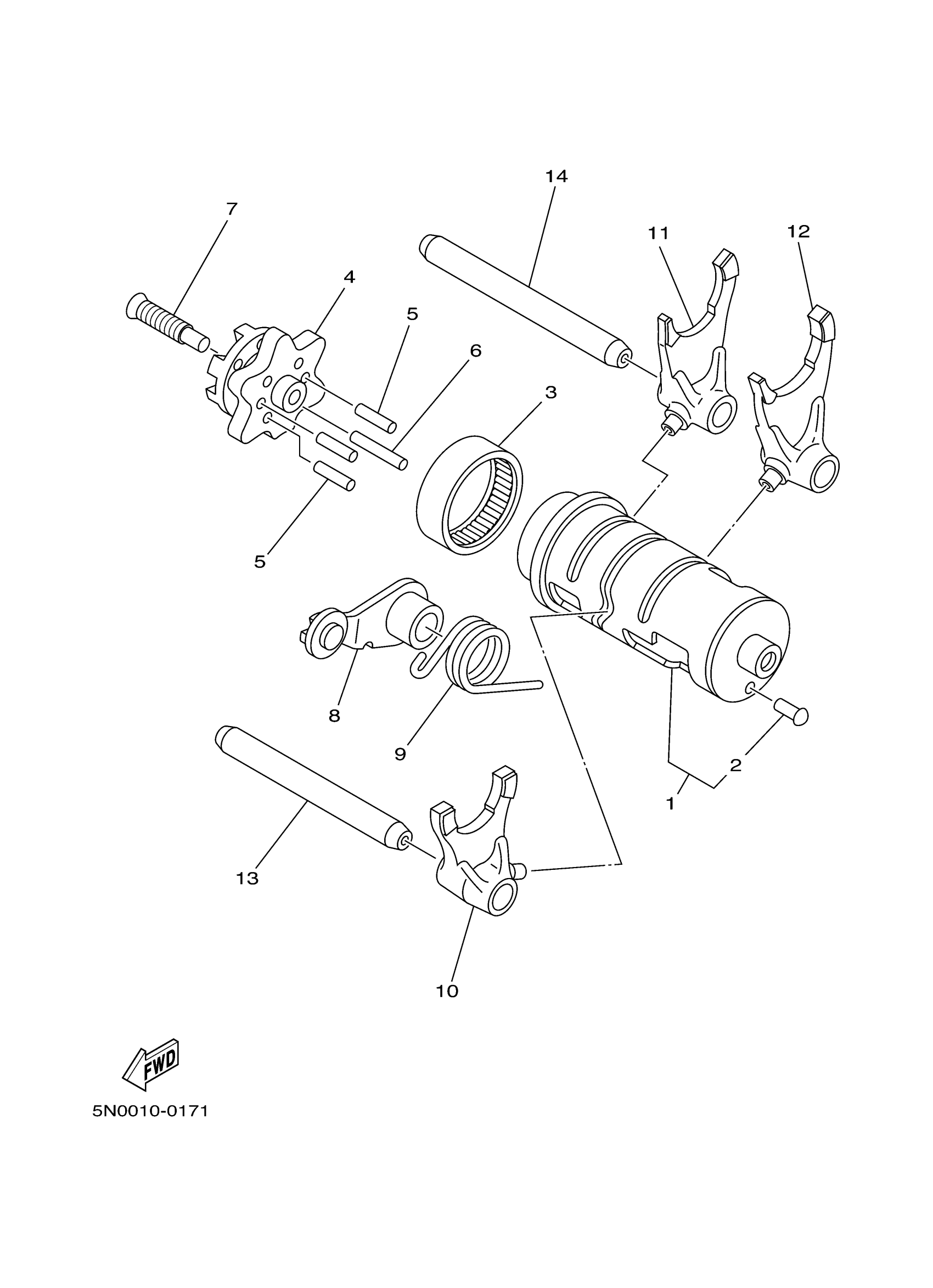 14
7
11
12
4
5
6
3
5
8
9
2
1
13
10
FWD
5N0010-0171