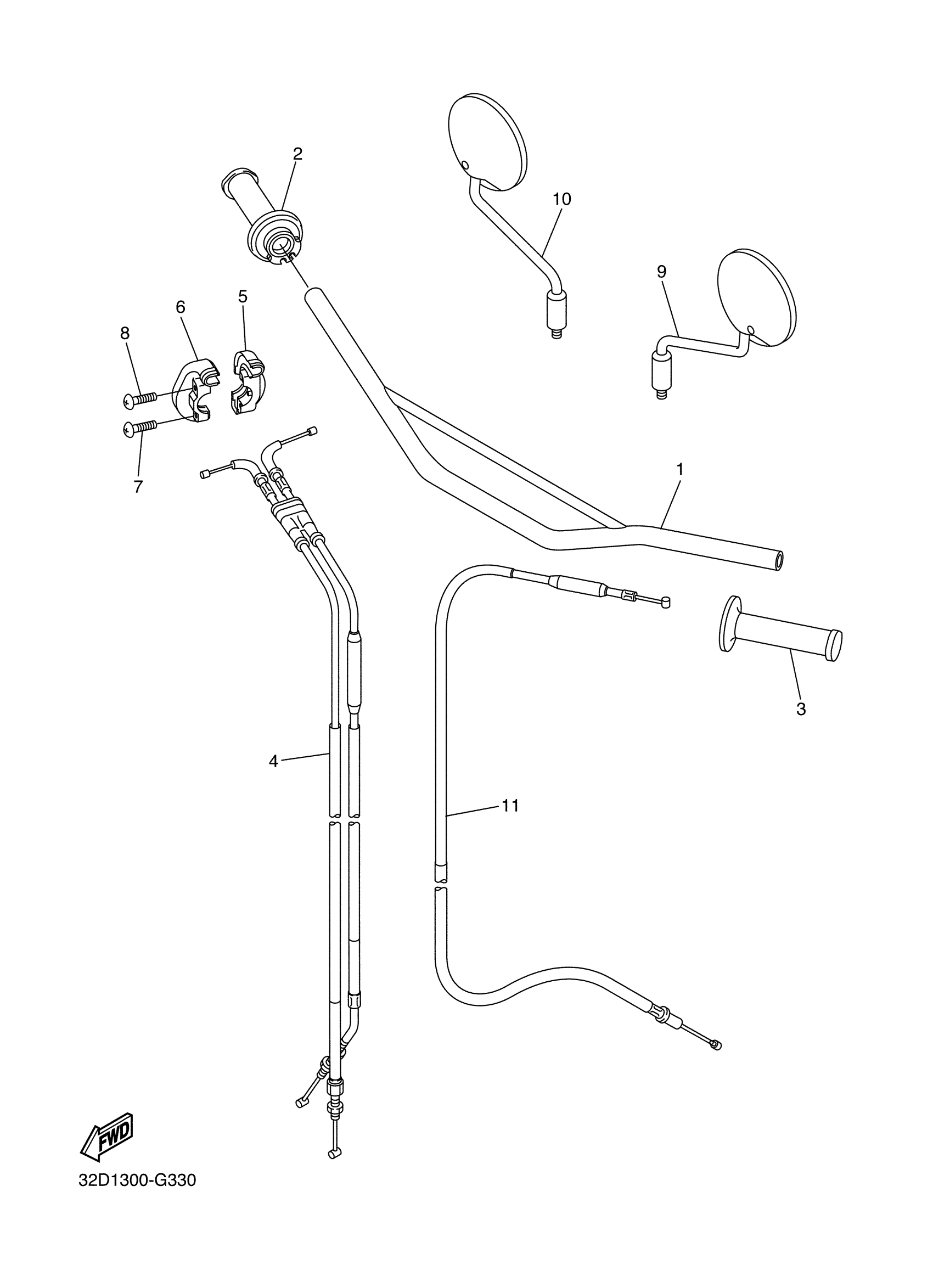 2
10
9
6
5
8
7
1
3
4
11
FWD
32D1300-G330