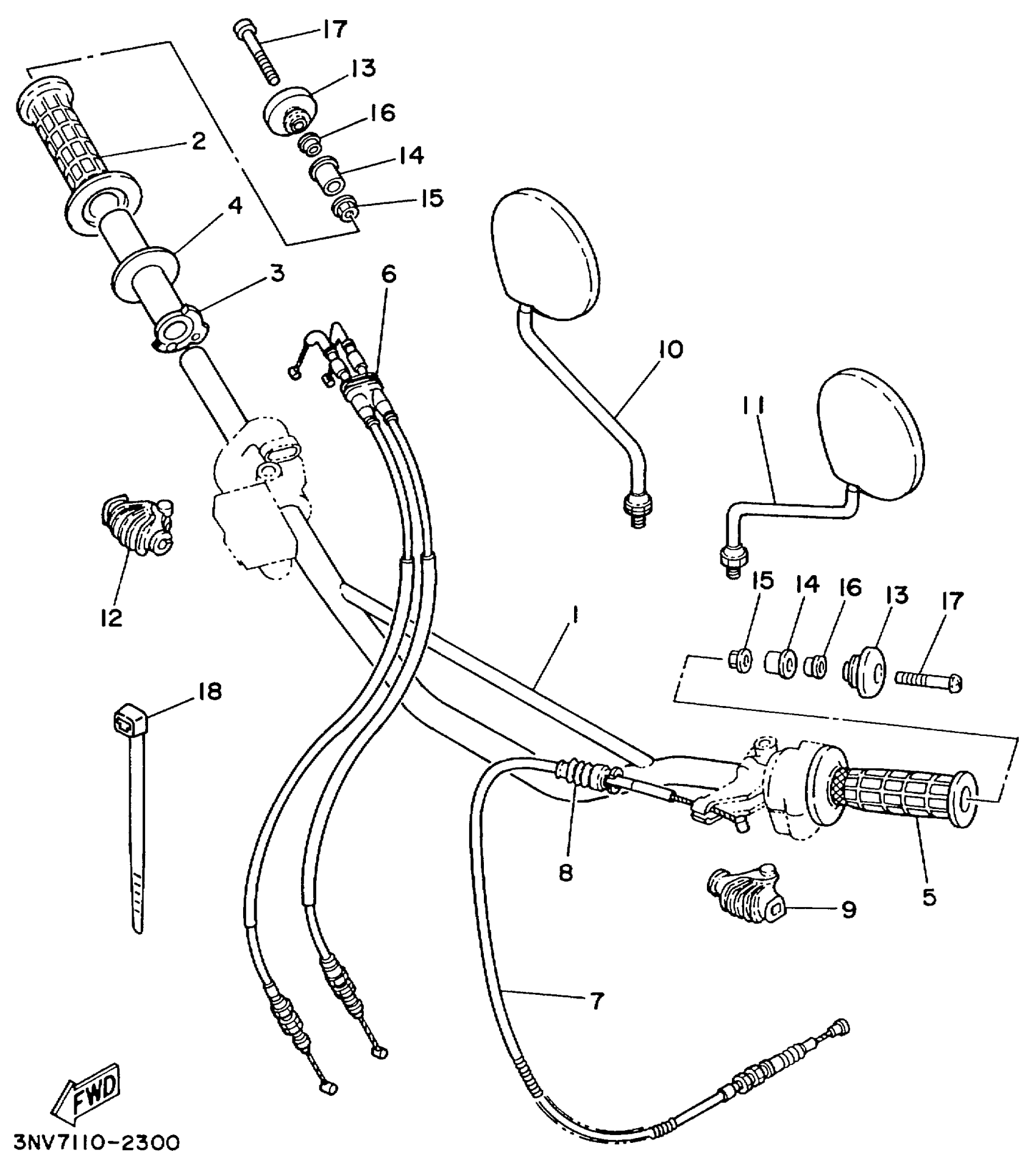 17
13
16
2
14
15
4
3
6
10
11
12
15
14
16
13
17
1
18
8
5
9
7
FWD
3NV7110-2300