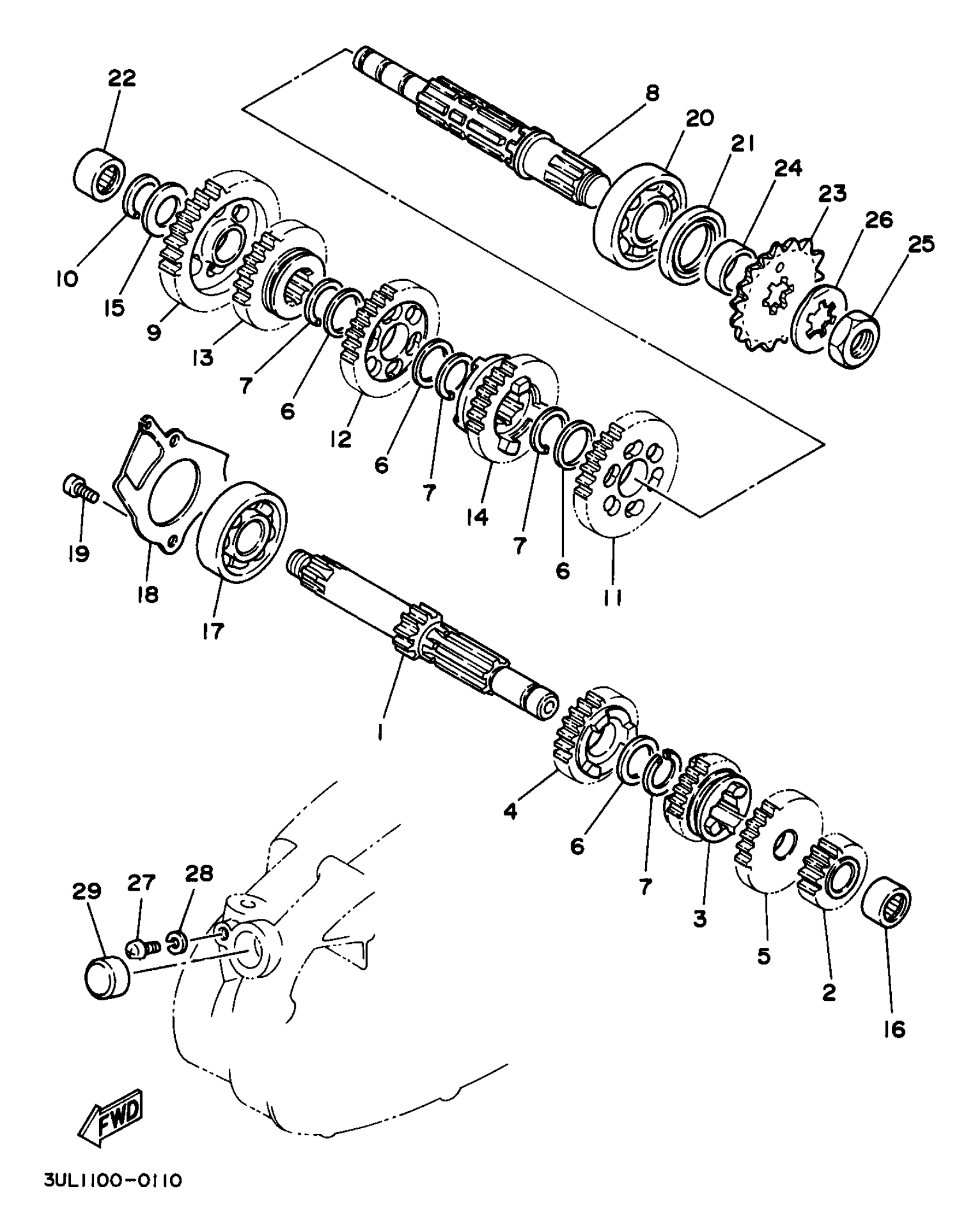 22
8
20
21
24
23
26
25
10
15
9
13
7
6
12
6
7
14
7
6
11
19
18
17
1
4
6
7
3
5
2
16
29
27
28
FWD
3UL1100-0110