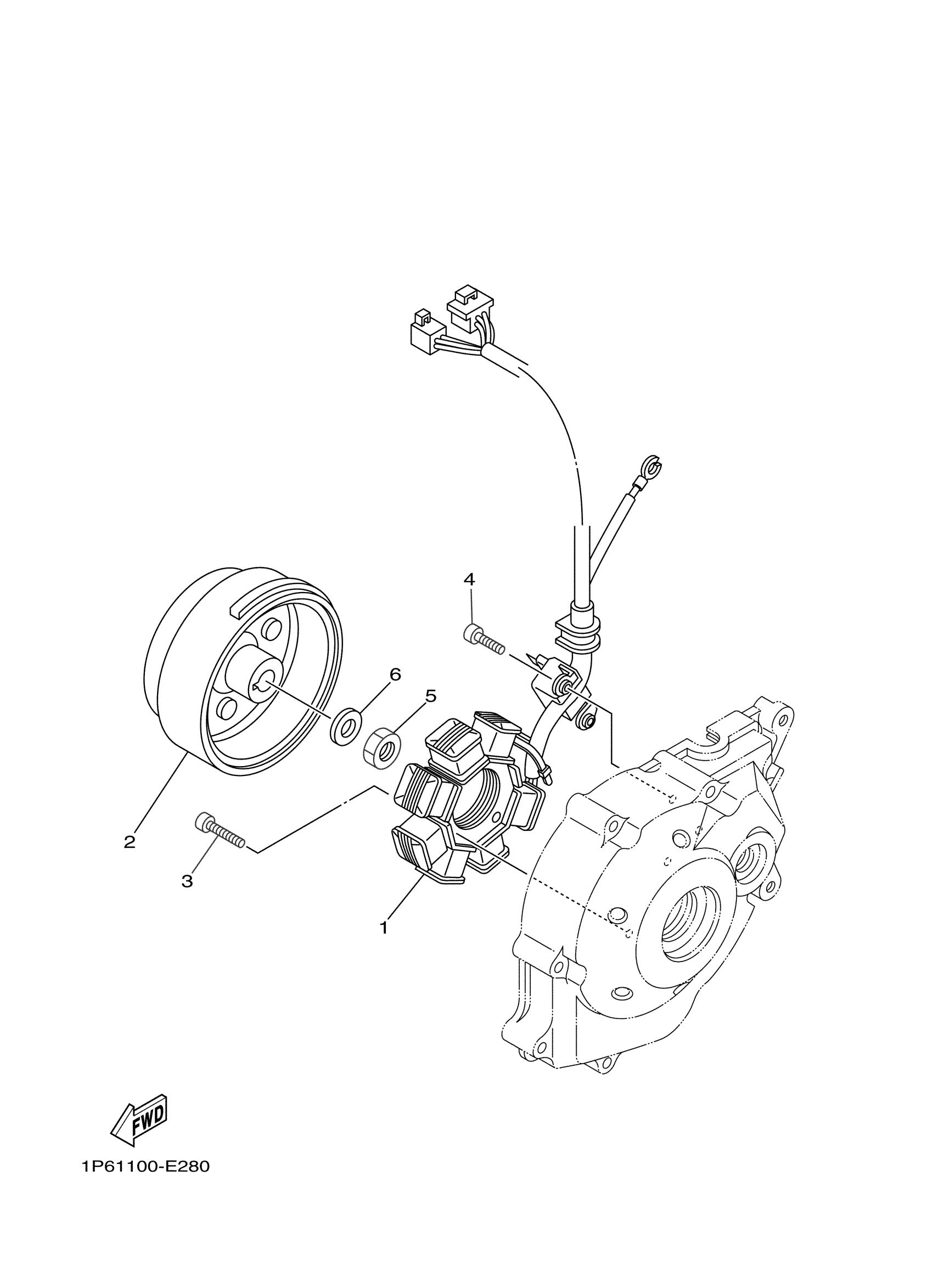 4
6
5
2
3
1
FWD
1P61100-E280