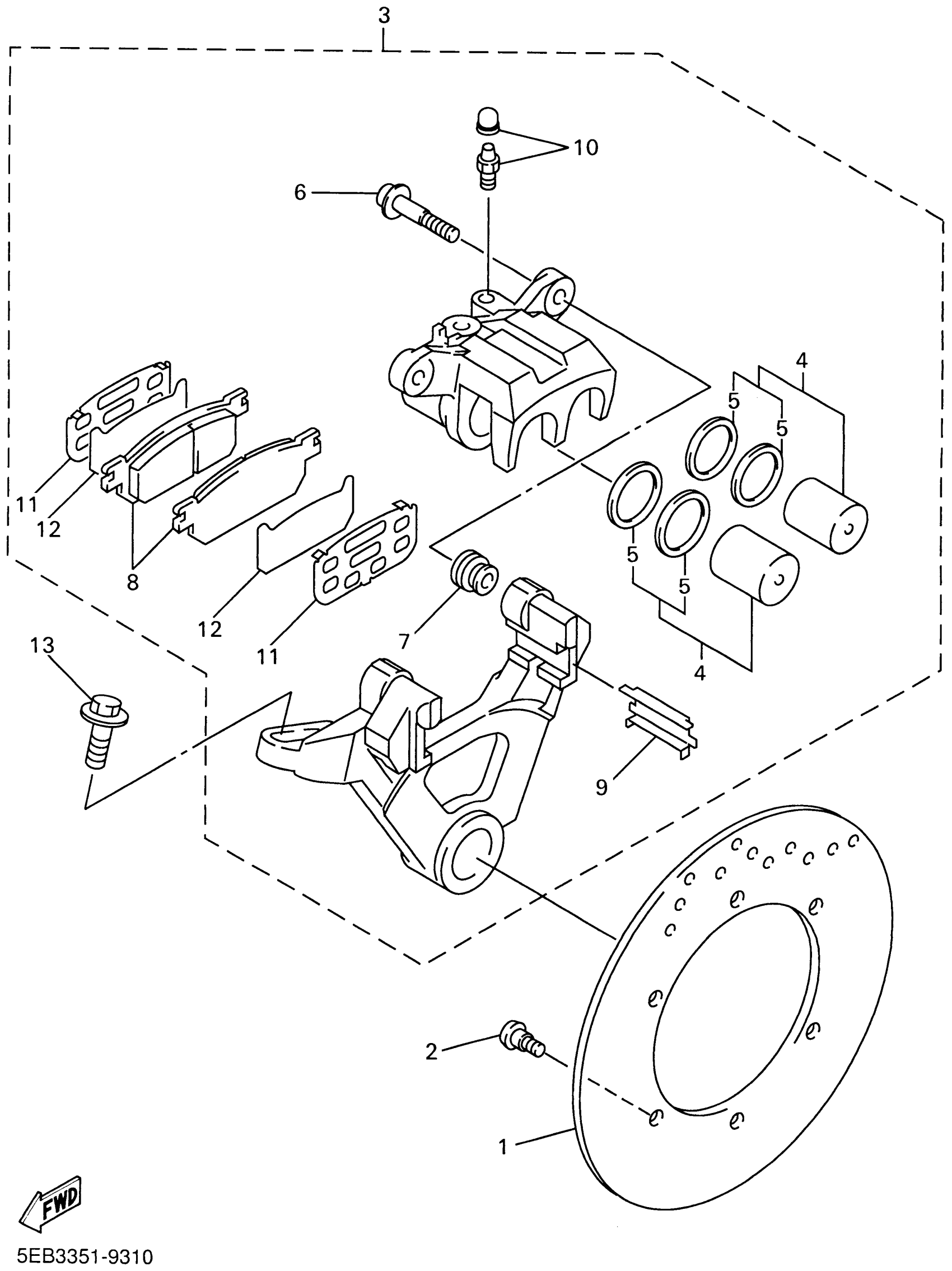 3
10
6
4
5
5
11
12
8
5
5
12
11
7
4
13
9
2
1
FWD
5EB3351-9310