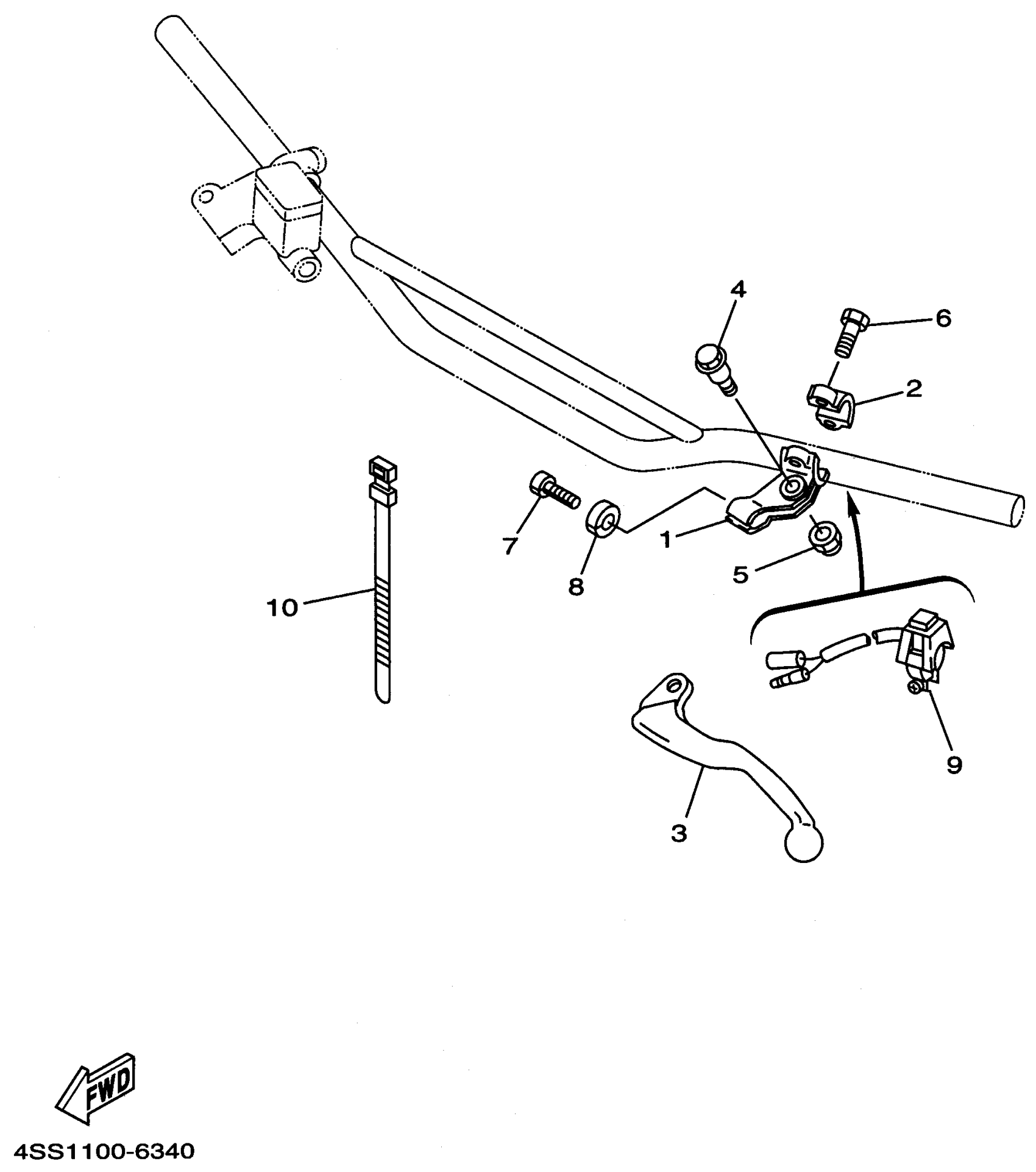 4
6
2
7
8
1
5
10
9
3
FWD
4SS1100-6340