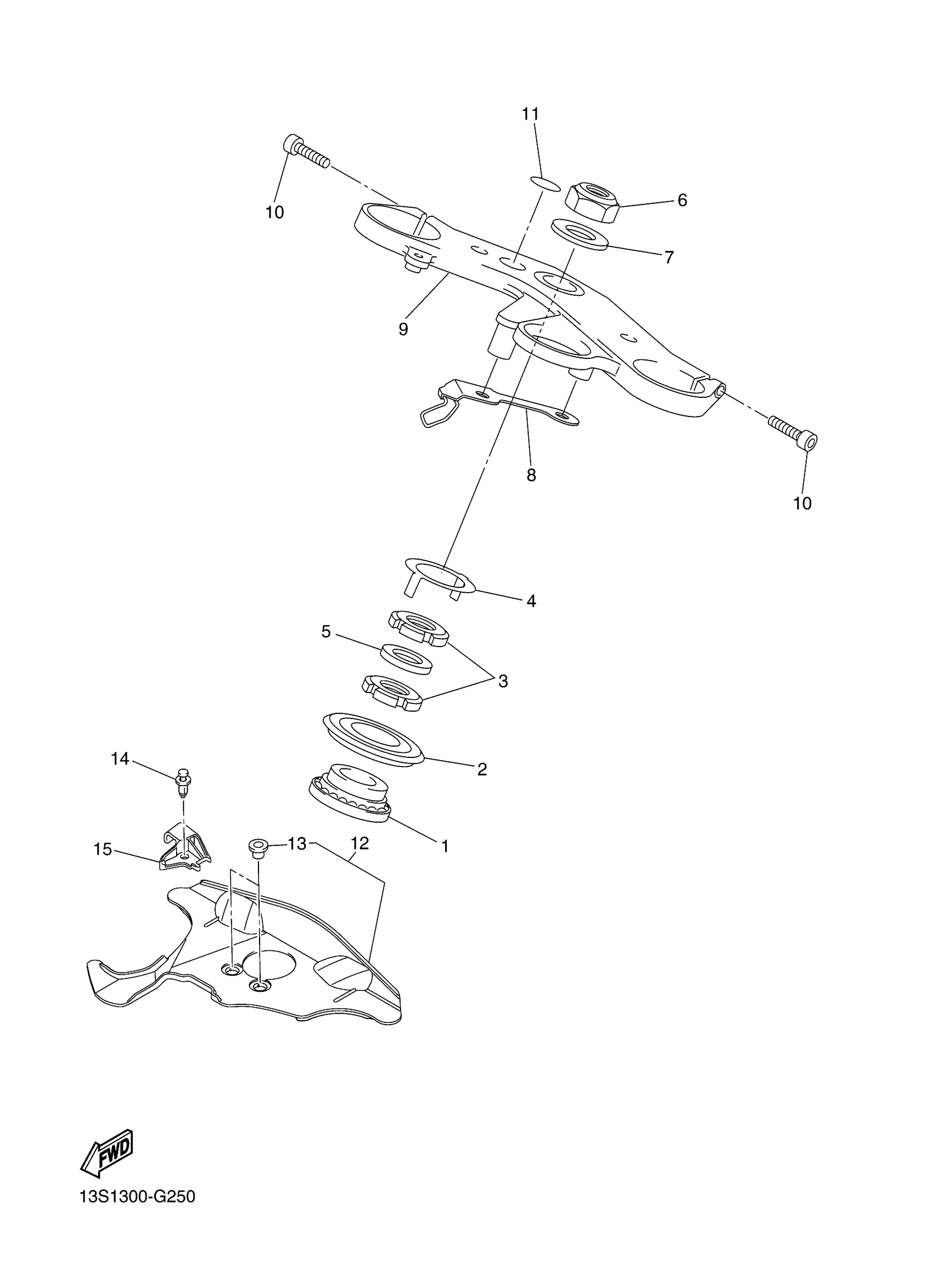 11
10
6
7
9
8
10
4
5
3
2
14
1
15
13
12
FWD
13S1300-G250