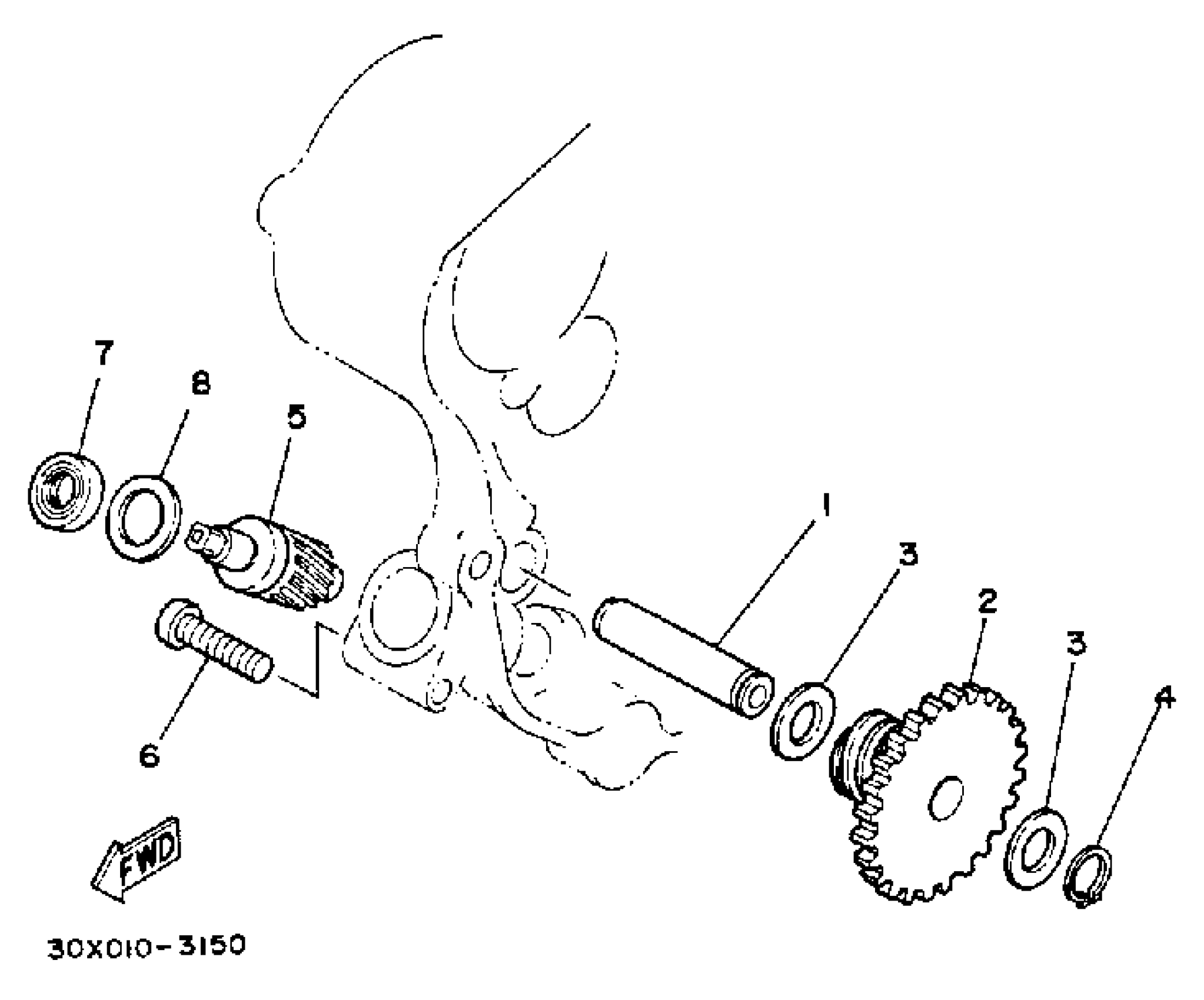 7
8
5
1
3
2
3
4
6
FWD
30X010-3150