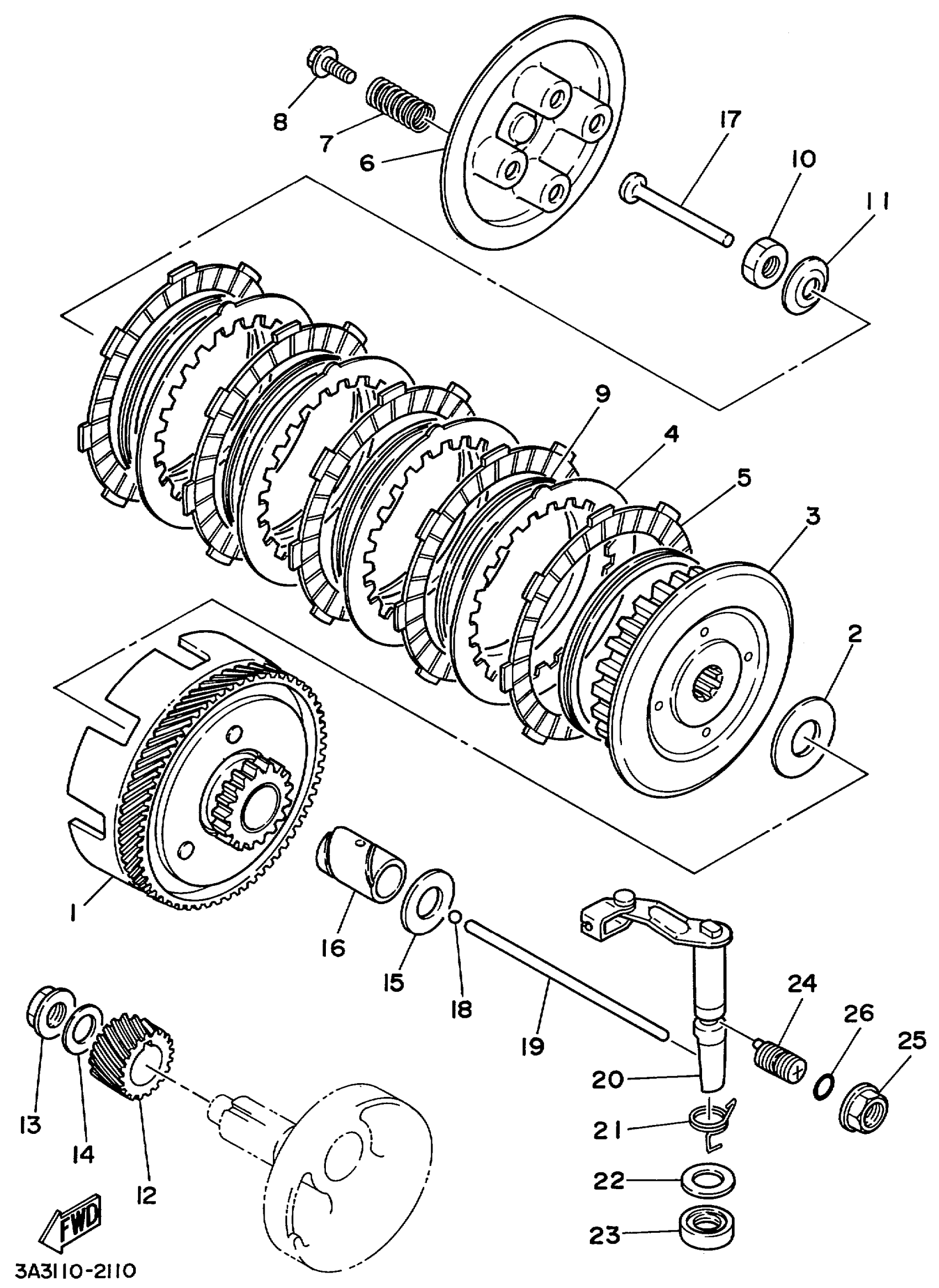 8
7
6
17
10
11
9
4
5
3
2
1
16
15
18
19
24
26
25
20
21
22
23
13
14
12
FWD
3A3110-2110