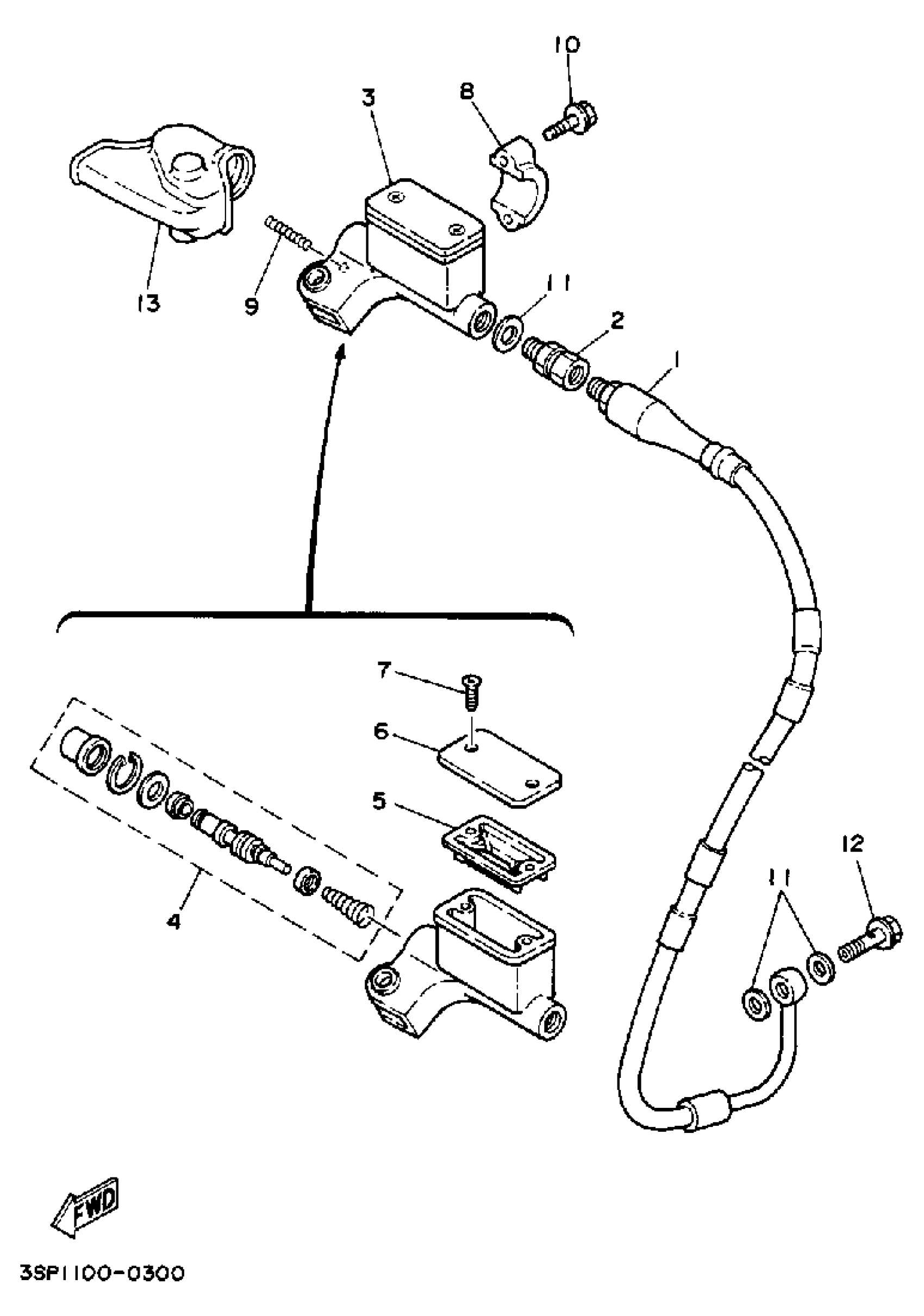 10
3
8
13
9
11
2
1
7
6
5
4
12
11
FWD
3SP1100-0300