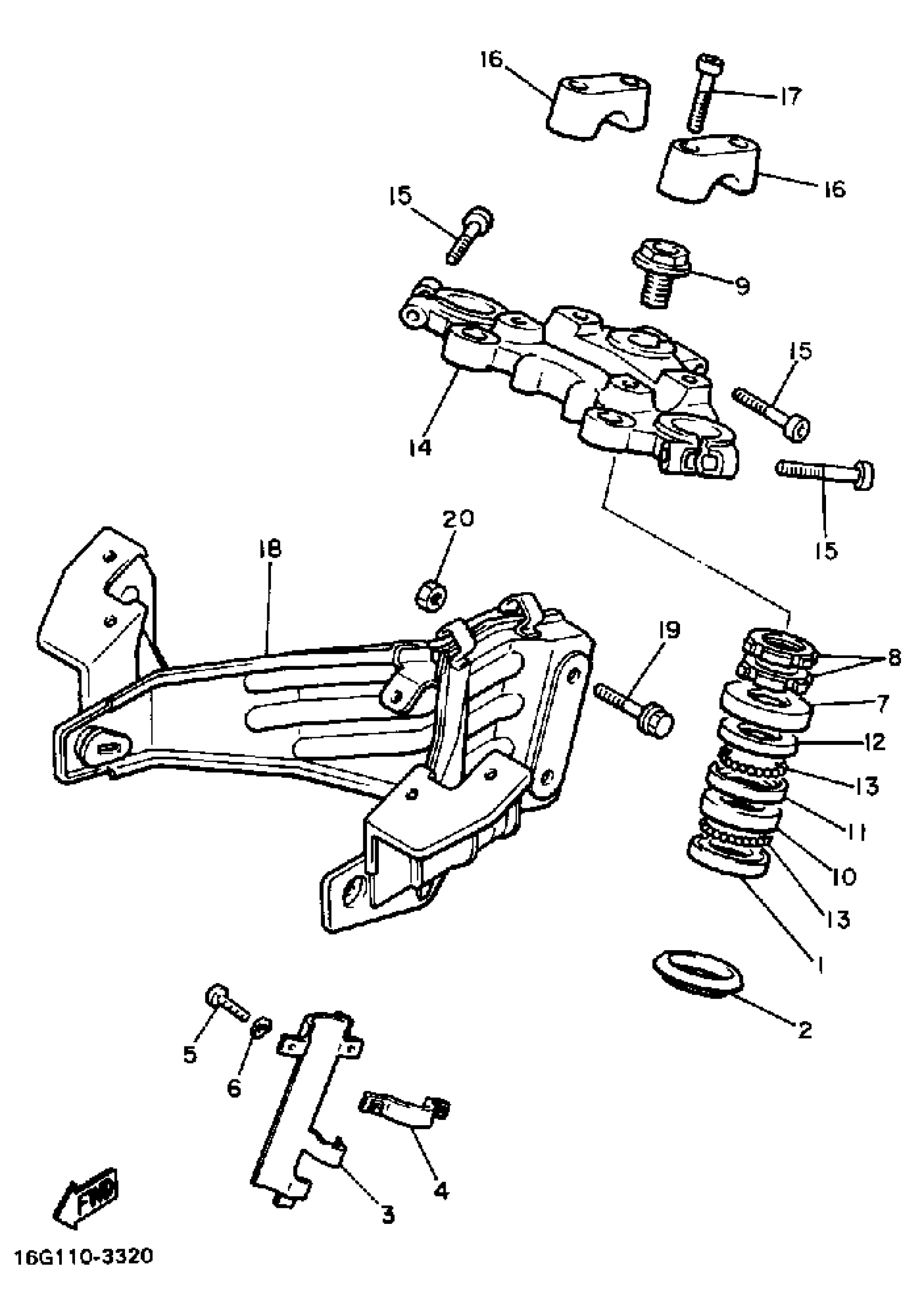 16
17
16
15
9
15
14
15
20
18
19
8
7
12
13
11
10
13
1
2
5
6
4
3
FWD
16G110-3320