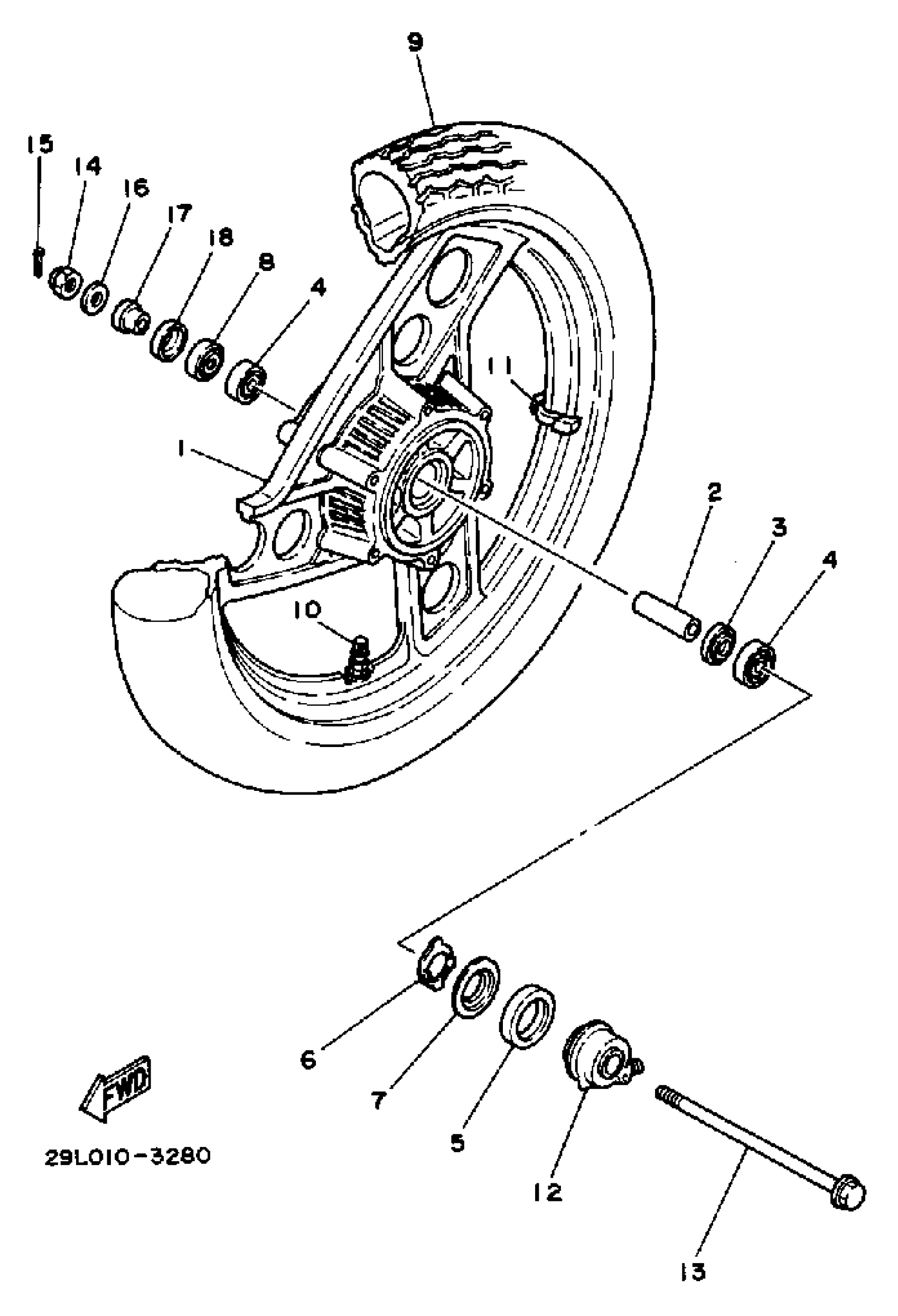 9

15
14
16
17
18
8
4

11

1

2
3
4

10

6
7
5
12
13

FWD

29L010-3280