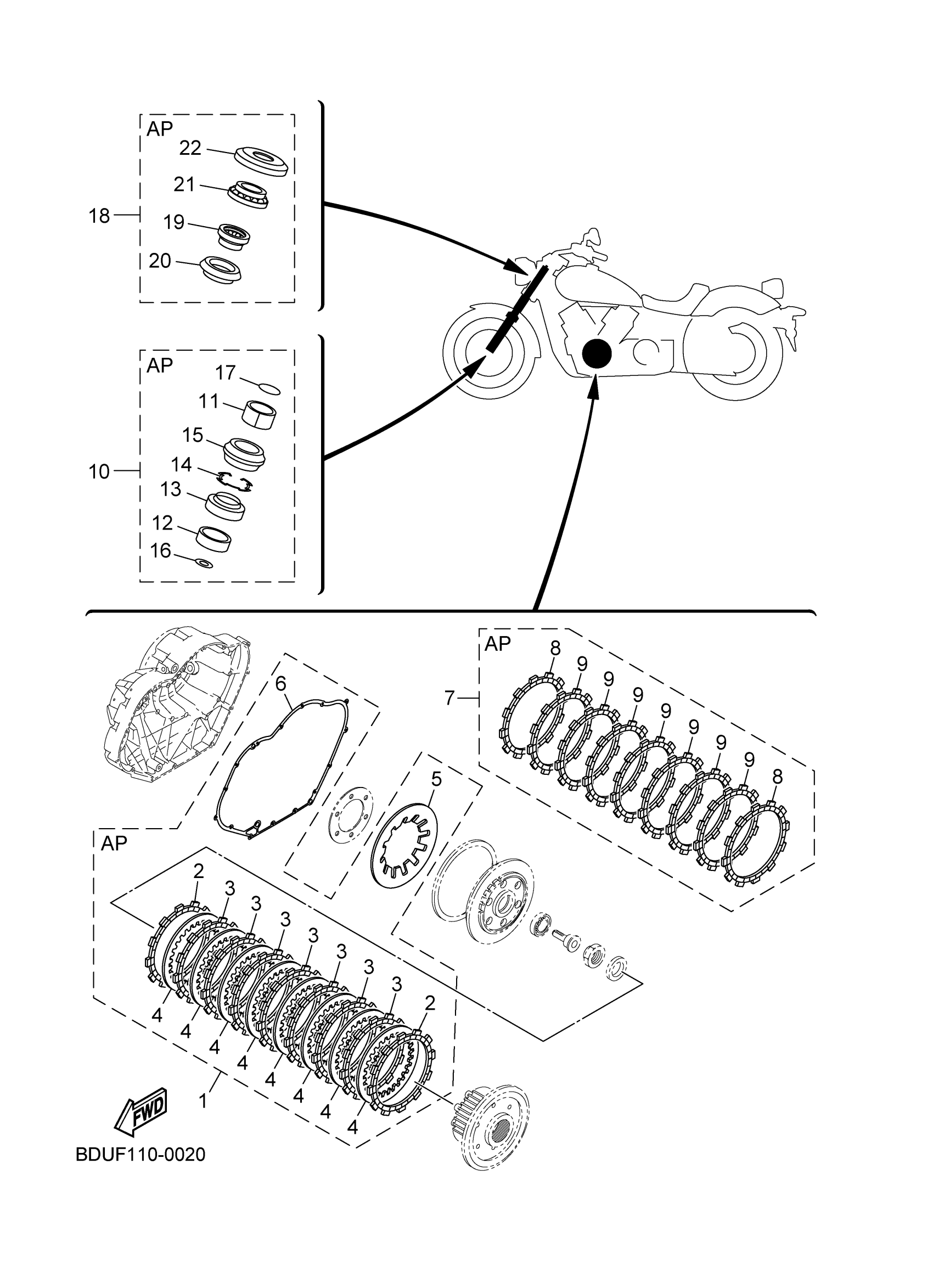 AP
22
21
18
19
20

AP
17
11
15
10
14
13
12
16

AP
8
9
9
9
9
9
9
9
8
7

6
5

AP
2
3
3
3
3
3
3
3
2
4
4
4
4
4
4
4
4
1

FWD

BDUF110-0020